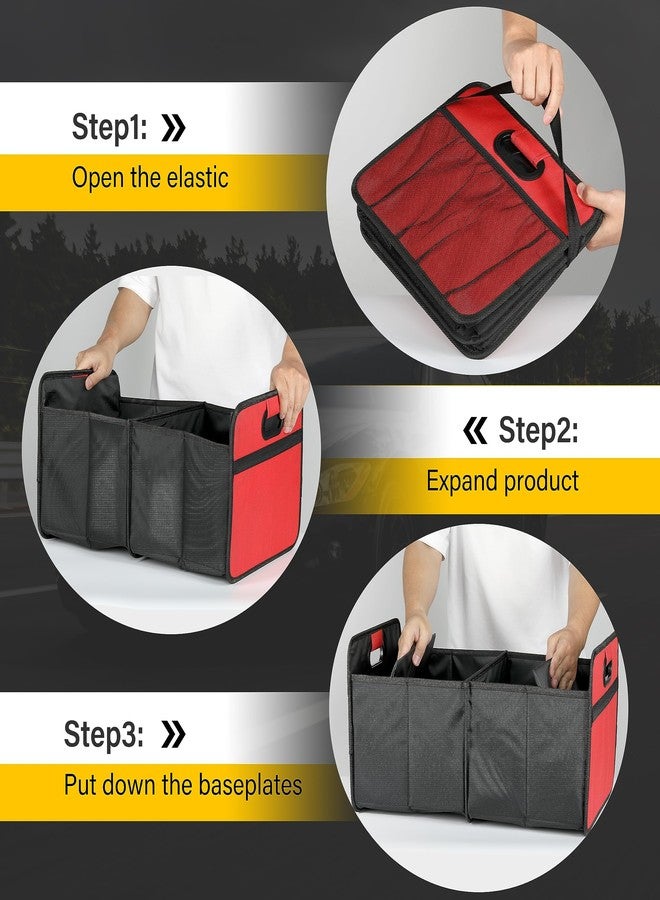 Step1: »

Open the elastic

« Step2:

Expand product

Step3: »

Put down the baseplates