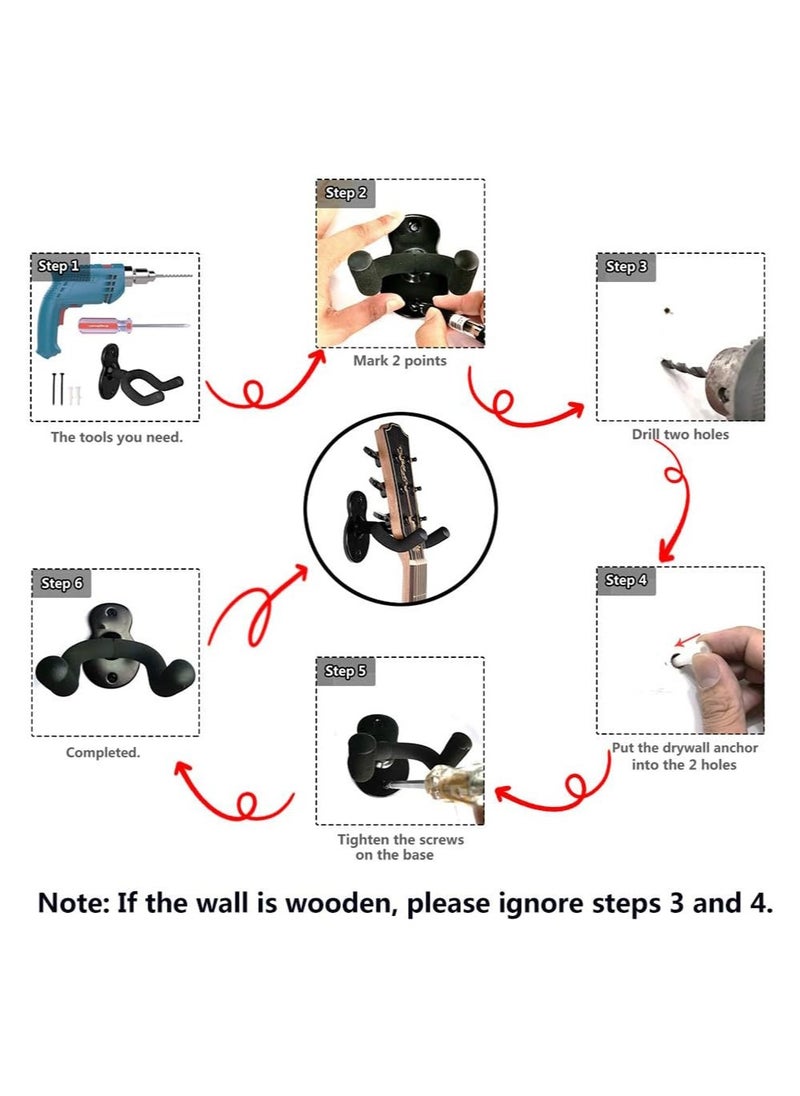 Step 1
The tools you need.

Step 2
Mark 2 points

Step 3
Drill two holes

Step 4
Put the drywall anchor into the 2 holes

Step 5
Tighten the screws on the base

Step 6
Completed.

Note: If the wall is wooden, please ignore steps 3 and 4.