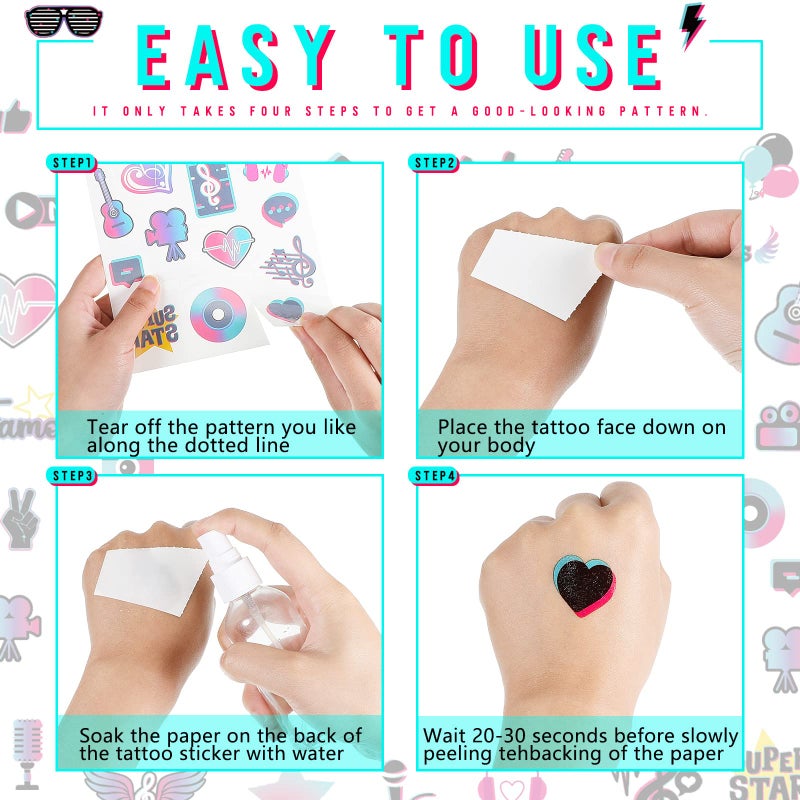 EASY TO USE

IT ONLY TAKES FOUR STEPS TO GET A GOOD-LOOKING PATTERN.

STEP1

Tear off the pattern you like along the dotted line

STEP2

Place the tattoo face down on your body

STEP3

Soak the paper on the back of the tattoo sticker with water

STEP4

Wait 20-30 seconds before slowly peeling tehbacking of the paper