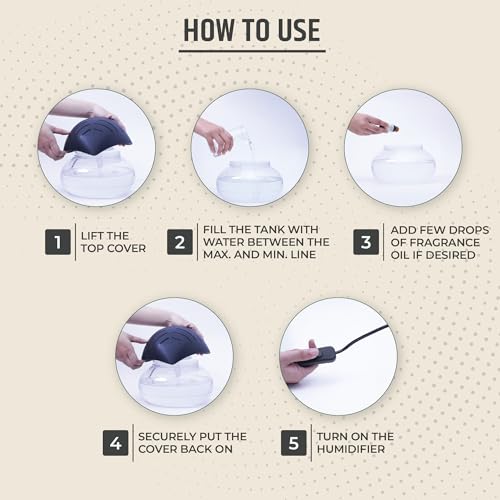 HOW TO USE

1
LIFT THE TOP COVER

2
FILL THE TANK WITH WATER BETWEEN THE MAX. AND MIN. LINE

3
ADD FEW DROPS OF FRAGRANCE OIL IF DESIRED

4
SECURELY PUT THE COVER BACK ON

5
TURN ON THE HUMIDIFIER