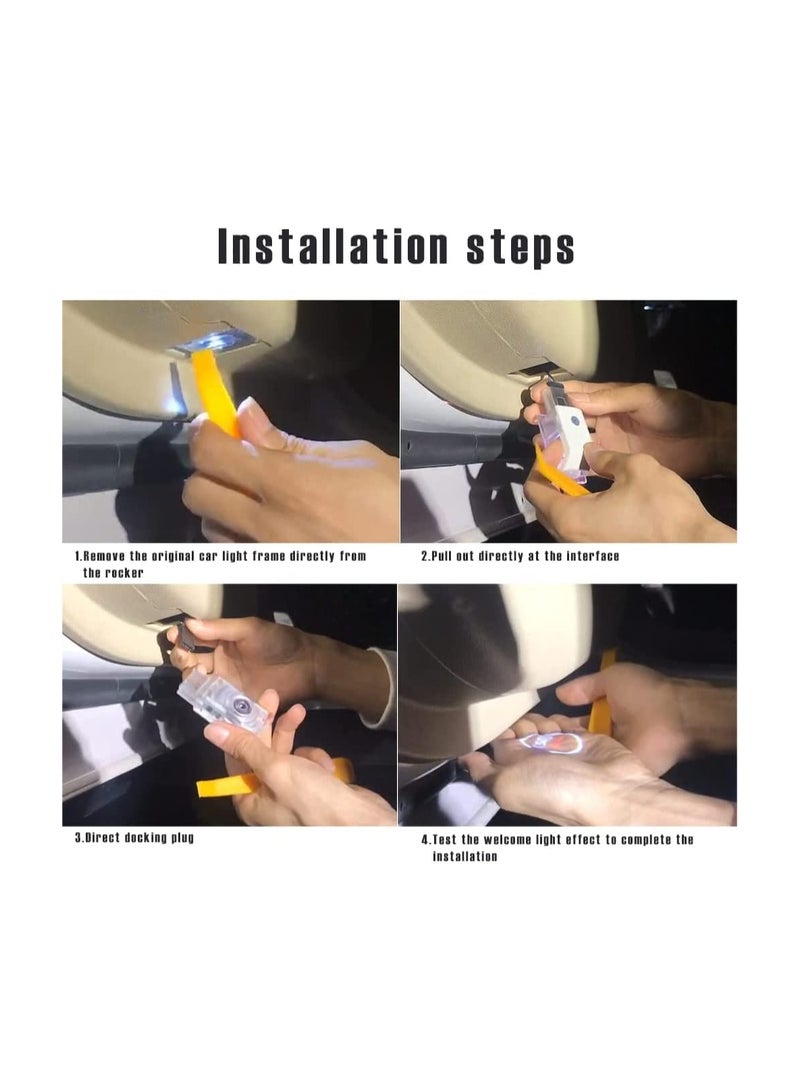 Installation steps

1.Remove the original car light frame directly from the rocker

2.Pull out directly at the interface

3.Direct docking plug

4.Test the welcome light effect to complete the installation