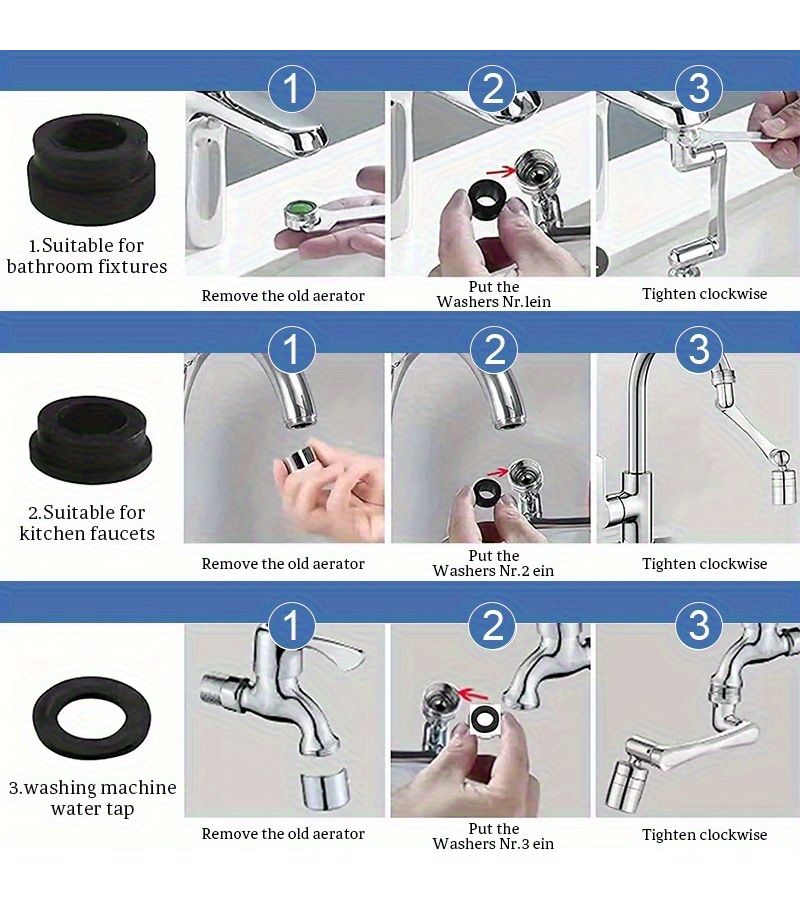 1.Suitable for bathroom fixtures

1

Remove the old aerator

2

Put the Washers Nr.lein

3

Tighten clockwise

2.Suitable for kitchen faucets

1

Remove the old aerator

2

Put the Washers Nr.2 ein

3

Tighten clockwise

3.washing machine water tap

1

Remove the old aerator

2

Put the Washers Nr.3 ein

3

Tighten clockwise