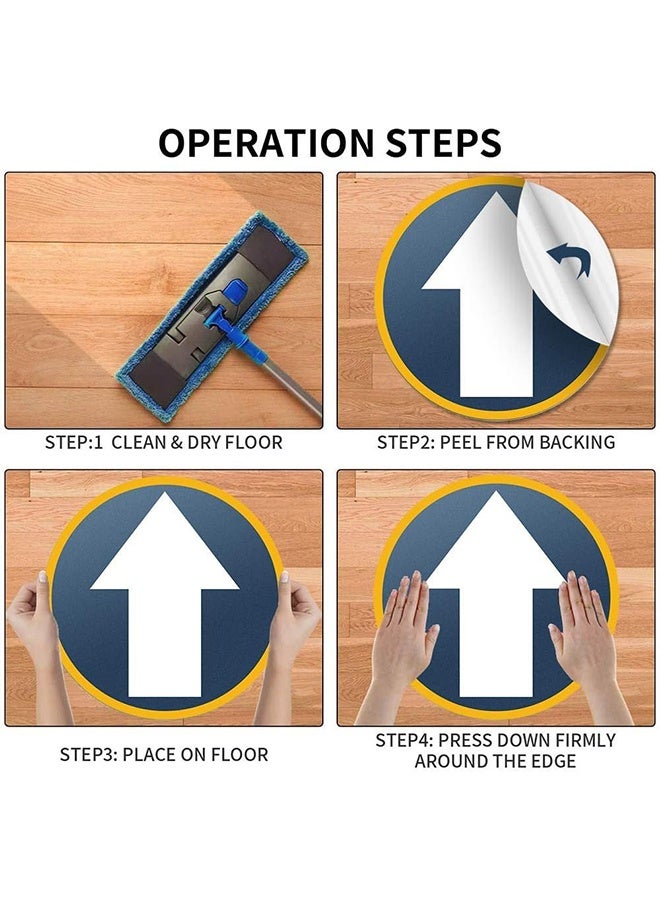 OPERATION STEPS

STEP:1 CLEAN & DRY FLOOR

STEP2: PEEL FROM BACKING

STEP3: PLACE ON FLOOR

STEP4: PRESS DOWN FIRMLY AROUND THE EDGE