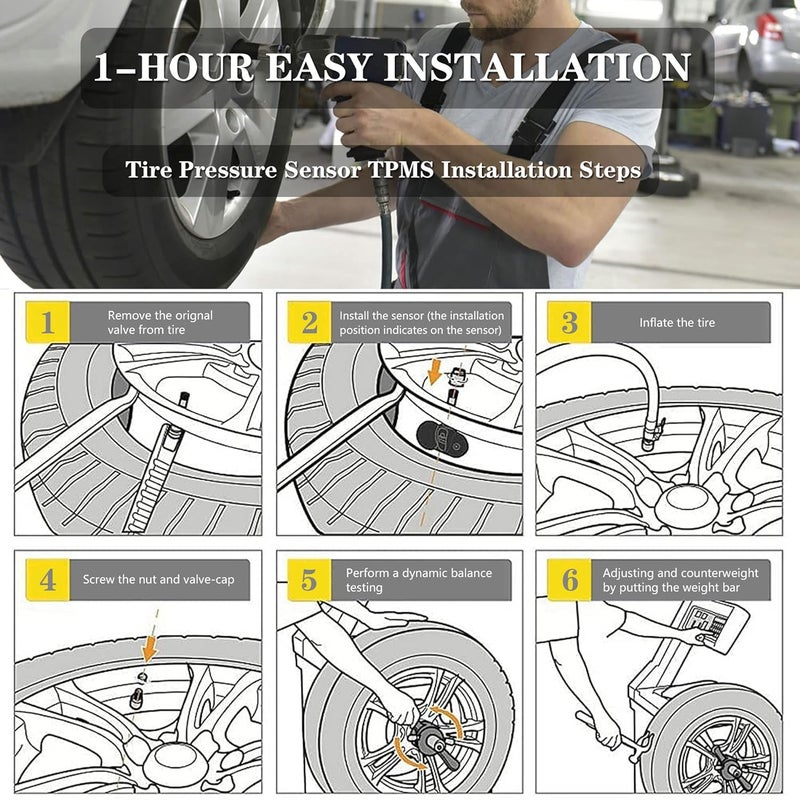 1-HOUR EASY INSTALLATION

Tire Pressure Sensor TPMS Installation Steps

1 Remove the orignal valve from tire

2 Install the sensor (the installation position indicates on the sensor)

3 Inflate the tire

4 Screw the nut and valve-cap

5 Perform a dynamic balance testing

6 Adjusting and counterweight by putting the weight bar