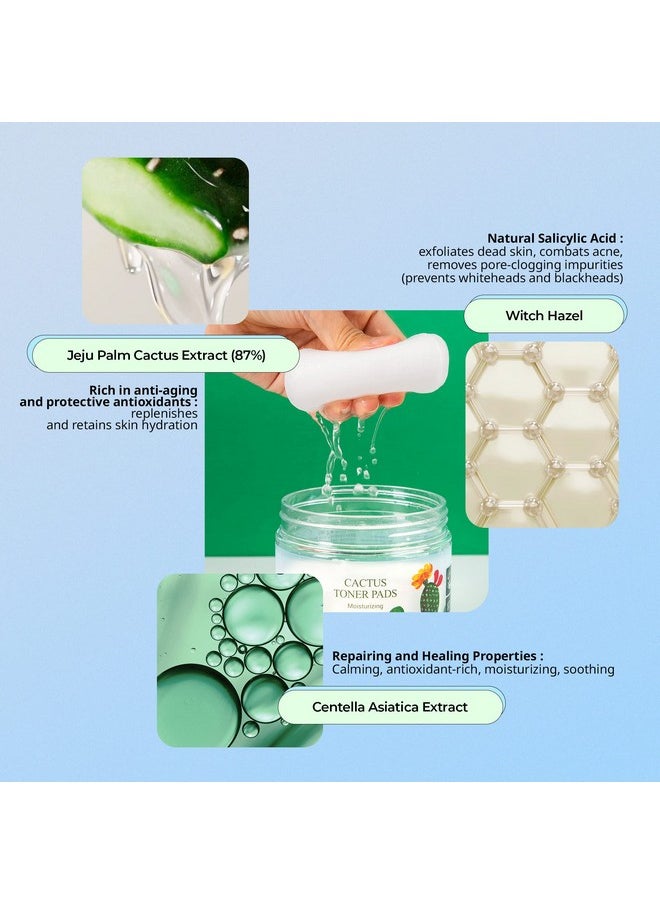 Natural Salicylic Acid :
exfoliates dead skin, combats acne, removes pore-clogging impurities (prevents whiteheads and blackheads)

Witch Hazel

Jeju Palm Cactus Extract (87%)

Rich in anti-aging and protective antioxidants :
replenishes and retains skin hydration

CACTUS TONER PADS
Moisturizing

Repairing and Healing Properties :
Calming, antioxidant-rich, moisturizing, soothing

Centella Asiatica Extract