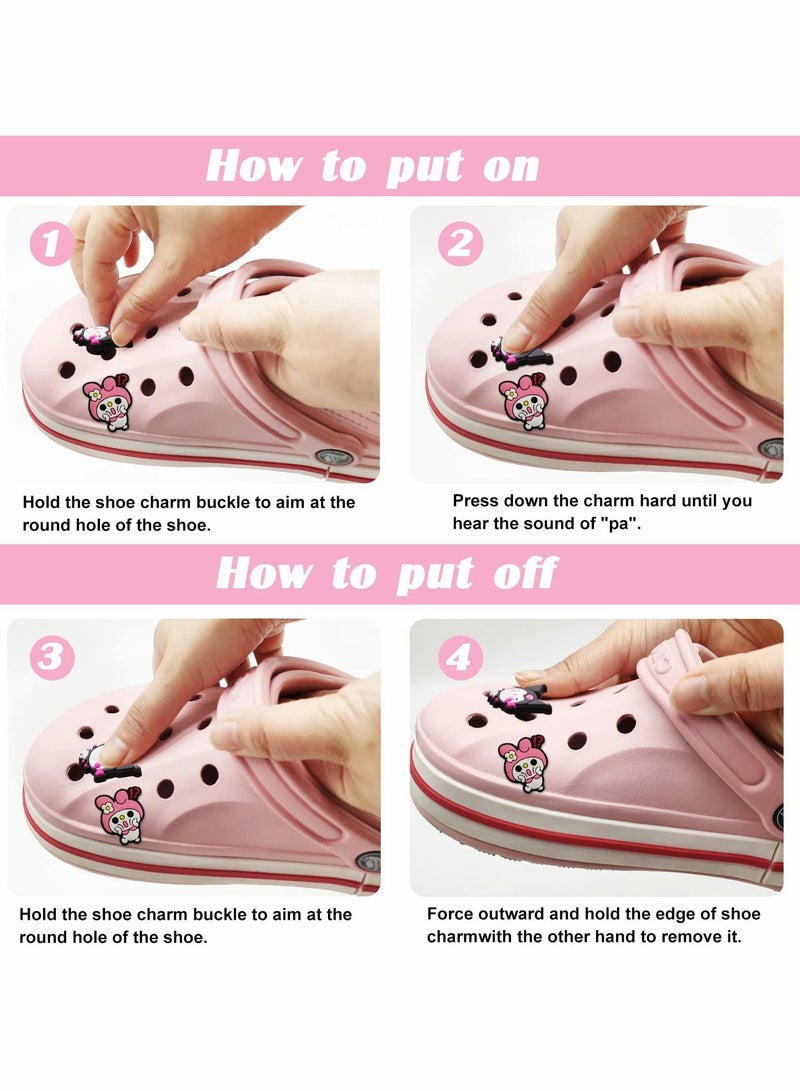 How to put on

1

Hold the shoe charm buckle to aim at the round hole of the shoe.

2

Press down the charm hard until you hear the sound of "pa".

How to put off

3

Hold the shoe charm buckle to aim at the round hole of the shoe.

4

Force outward and hold the edge of shoe charmwith the other hand to remove it.