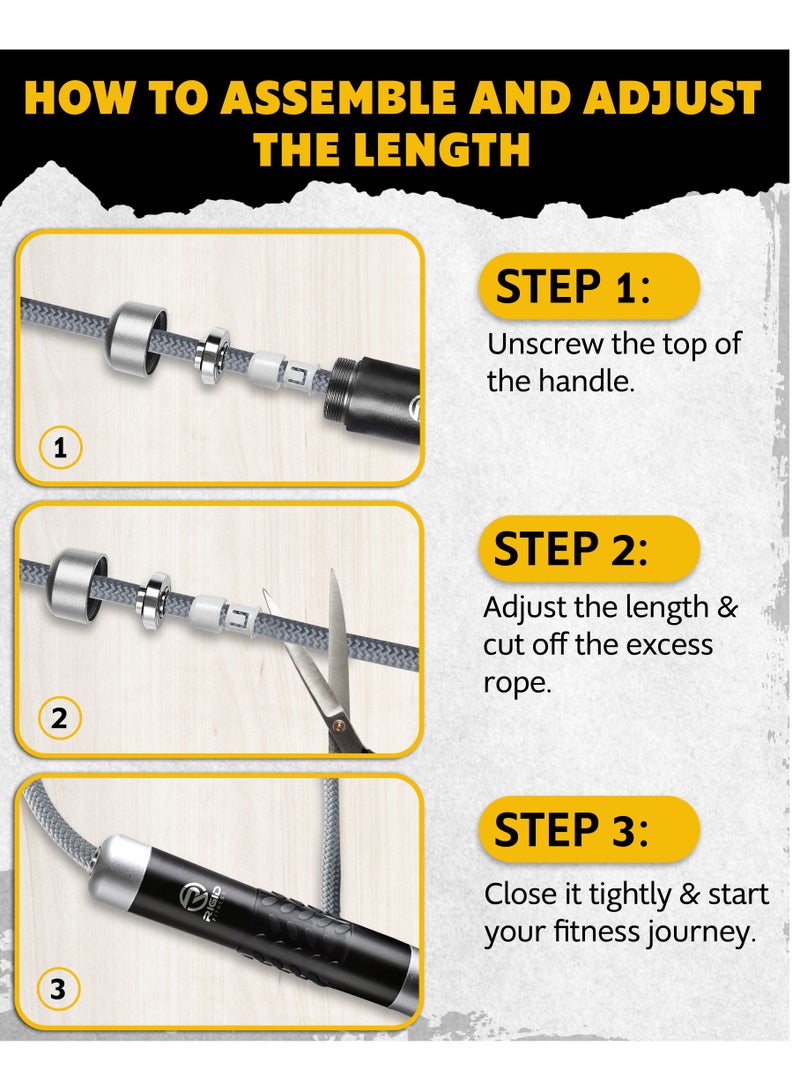 HOW TO ASSEMBLE AND ADJUST THE LENGTH

1

STEP 1:

Unscrew the top of the handle.

2

STEP 2:

Adjust the length & cut off the excess rope.

3

RIGID

STEP 3:

Close it tightly & start your fitness journey.