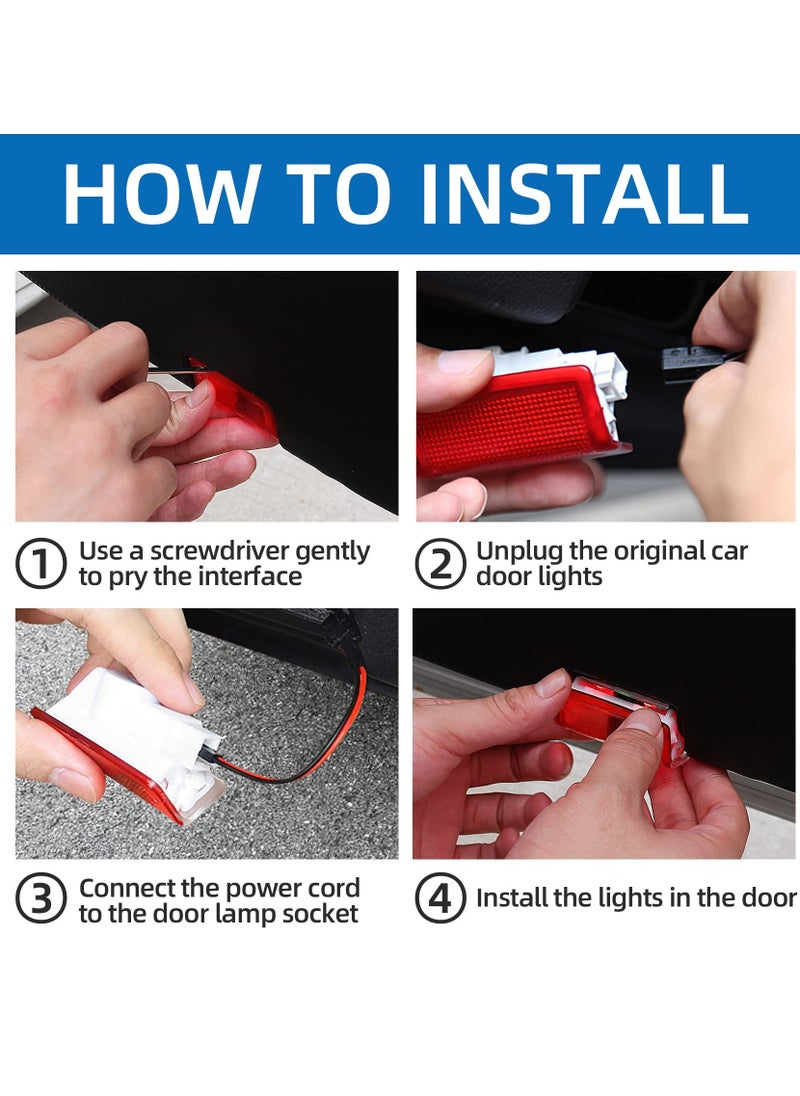 HOW TO INSTALL

① Use a screwdriver gently to pry the interface

② Unplug the original car door lights

③ Connect the power cord to the door lamp socket

④ Install the lights in the door