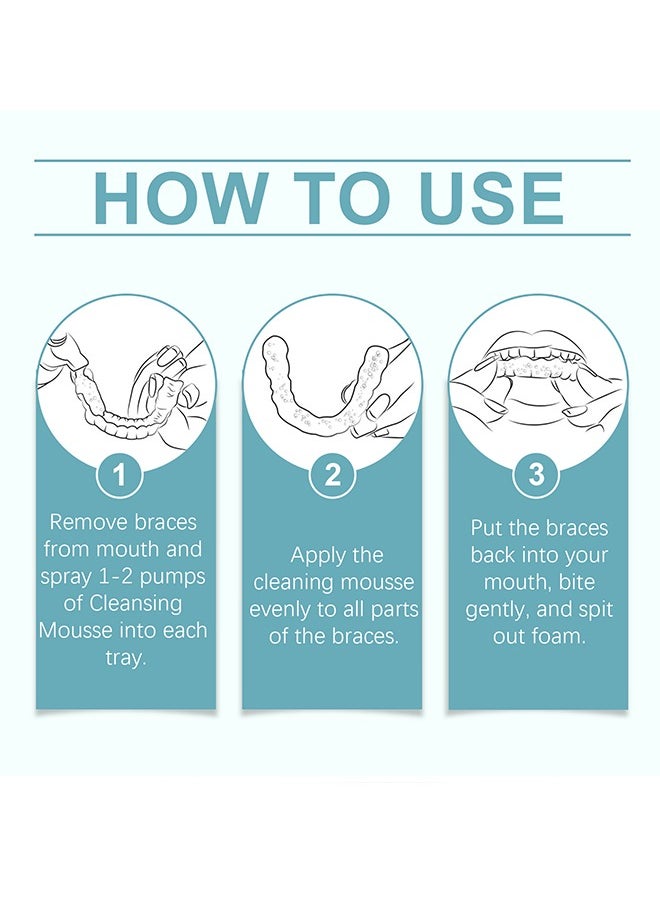 HOW TO USE

1

Remove braces from mouth and spray 1-2 pumps of Cleansing Mousse into each tray.

2

Apply the cleaning mousse evenly to all parts of the braces.

3

Put the braces back into your mouth, bite gently, and spit out foam.