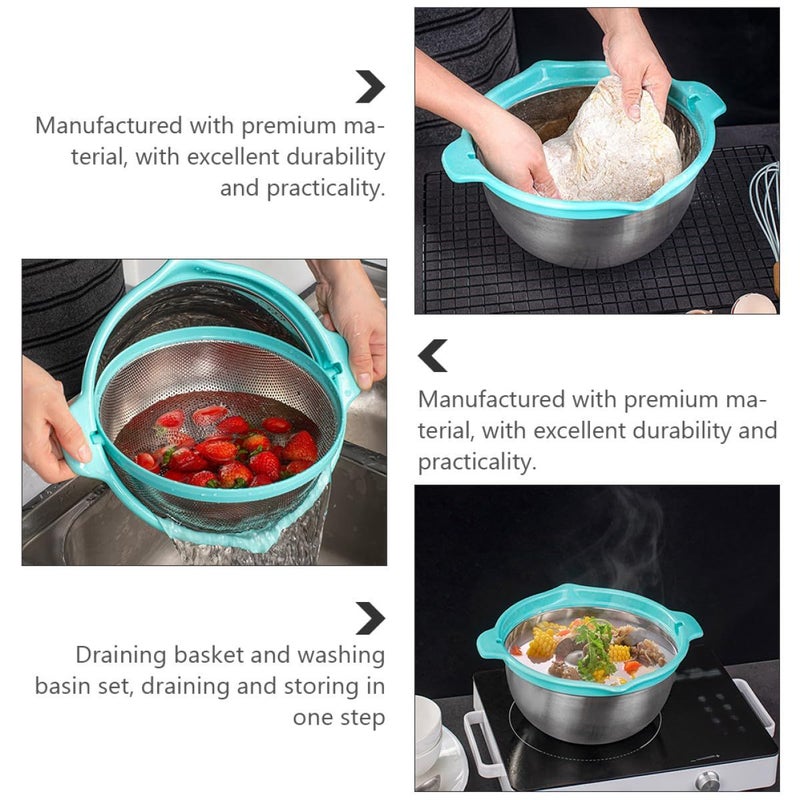 Manufactured with premium material, with excellent durability and practicality.

Manufactured with premium material, with excellent durability and practicality.

Draining basket and washing basin set, draining and storing in one step