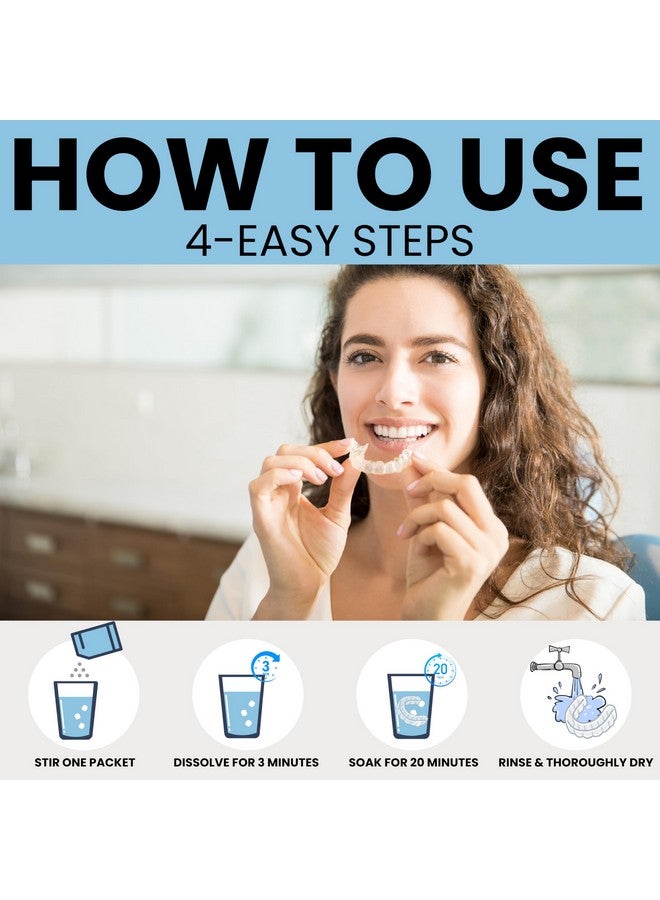 HOW TO USE
4-EASY STEPS

3

20

STIR ONE PACKET

DISSOLVE FOR 3 MINUTES

SOAK FOR 20 MINUTES

RINSE & THOROUGHLY DRY