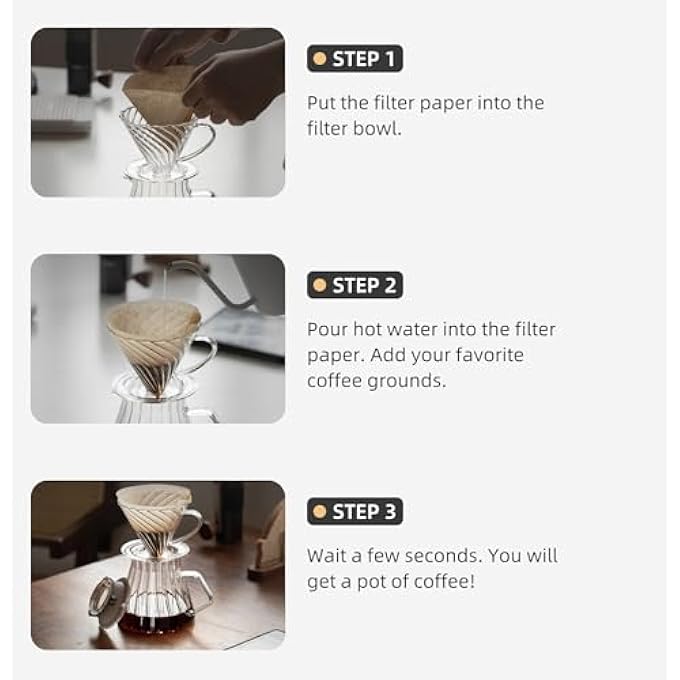 STEP 1

Put the filter paper into the filter bowl.

STEP 2

Pour hot water into the filter paper. Add your favorite coffee grounds.

STEP 3

Wait a few seconds. You will get a pot of coffee!