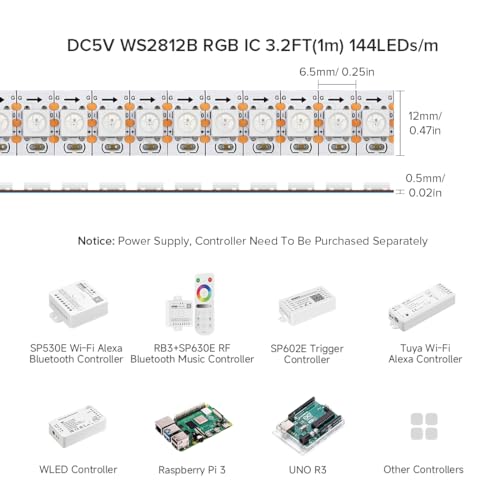 DC5V WS2812B RGB IC 3.2FT(1m) 144LEDs/m

6.5mm/ 0.25in

12mm/ 0.47in

0.5mm/ 0.02in

Notice: Power Supply, Controller Need To Be Purchased Separately

SP530E Wi-Fi Alexa Bluetooth Controller

RB3+SP630E RF Bluetooth Music Controller

SP602E Trigger Controller

Tuya Wi-Fi Alexa Controller

WLED Controller

Raspberry Pi 3

UNO R3

Other Controllers