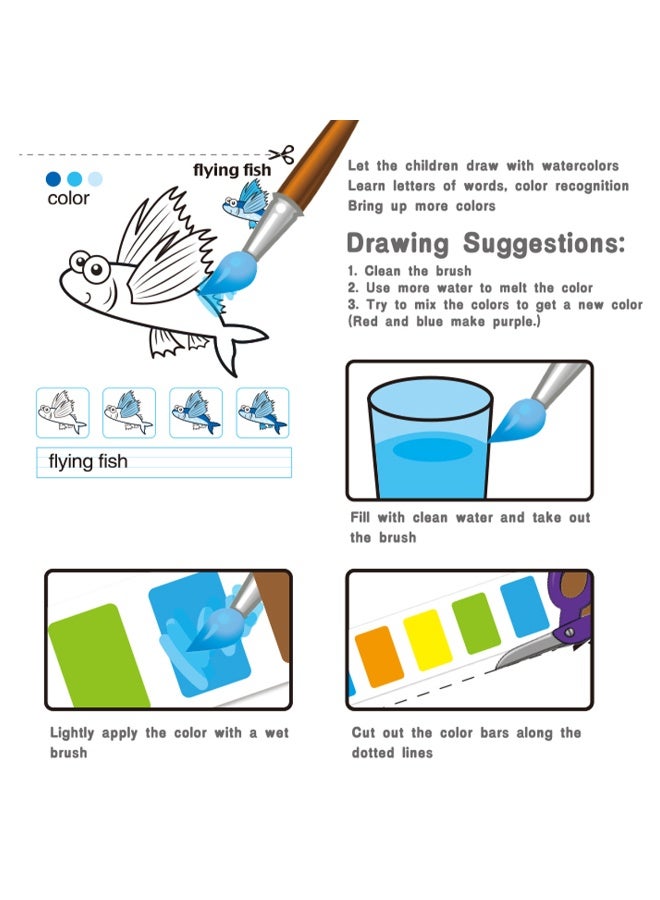 color

flying fish

flying fish

Let the children draw with watercolors
Learn letters of words, color recognition
Bring up more colors

Drawing Suggestions:

1. Clean the brush
2. Use more water to melt the color
3. Try to mix the colors to get a new color (Red and blue make purple.)

Fill with clean water and take out the brush

Lightly apply the color with a wet brush

Cut out the color bars along the dotted lines