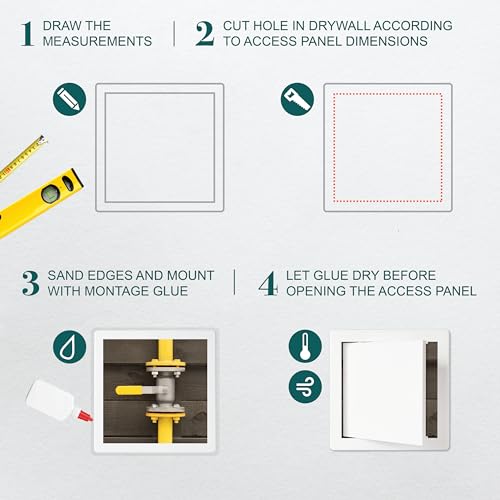 1 DRAW THE MEASUREMENTS

2 CUT HOLE IN DRYWALL ACCORDING TO ACCESS PANEL DIMENSIONS

3 SAND EDGES AND MOUNT WITH MONTAGE GLUE

4 LET GLUE DRY BEFORE OPENING THE ACCESS PANEL