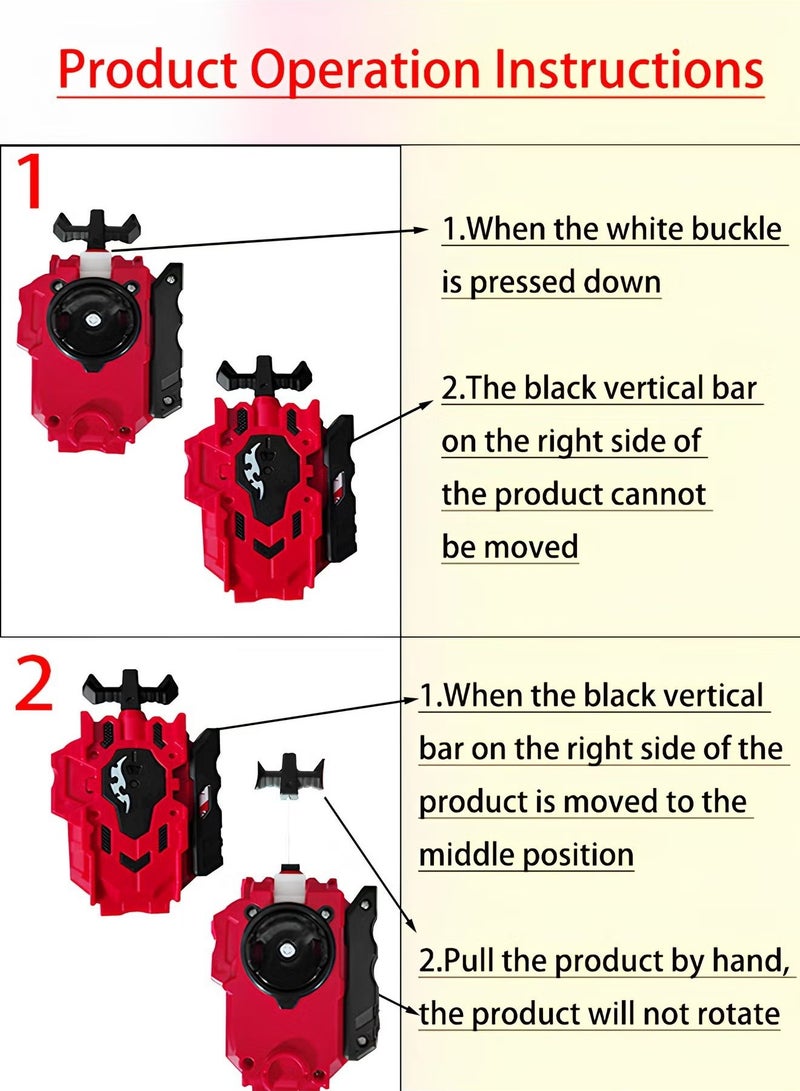 Product Operation Instructions

1

1.When the white buckle is pressed down

2.The black vertical bar on the right side of the product cannot be moved

2

1.When the black vertical bar on the right side of the product is moved to the middle position

2.Pull the product by hand, the product will not rotate