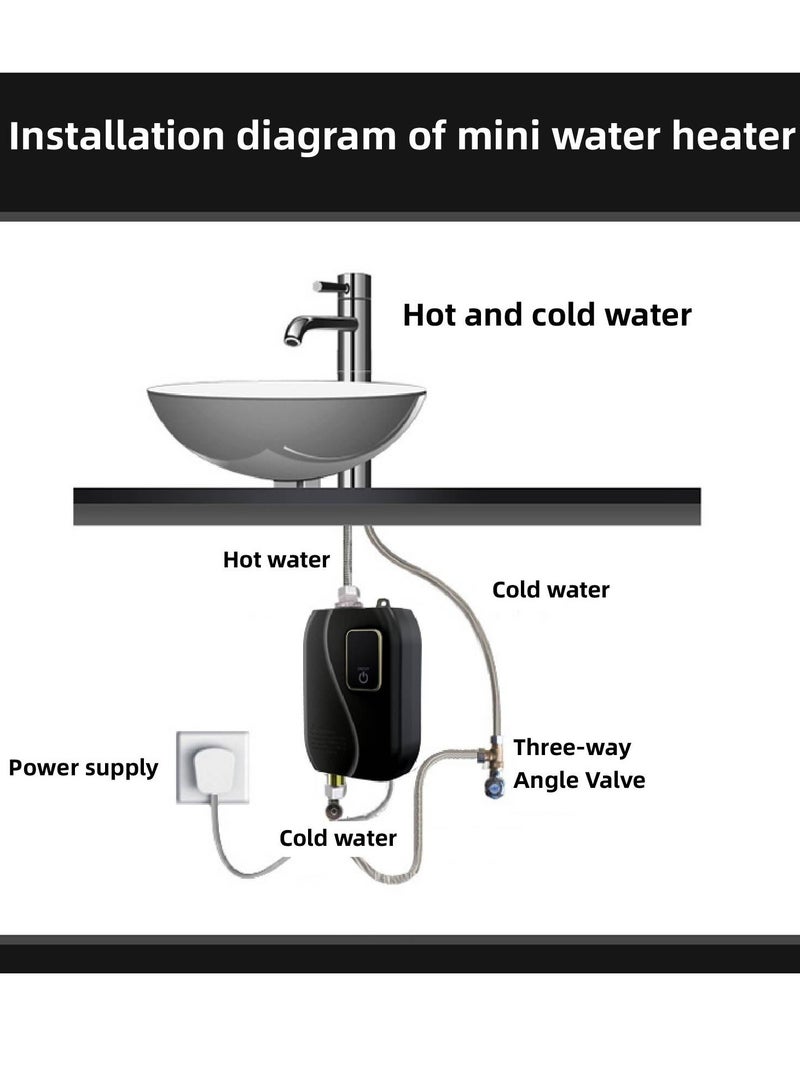 Installation diagram of mini water heater

Hot and cold water

Hot water

Cold water

Power supply

Three-way Angle Valve

Cold water