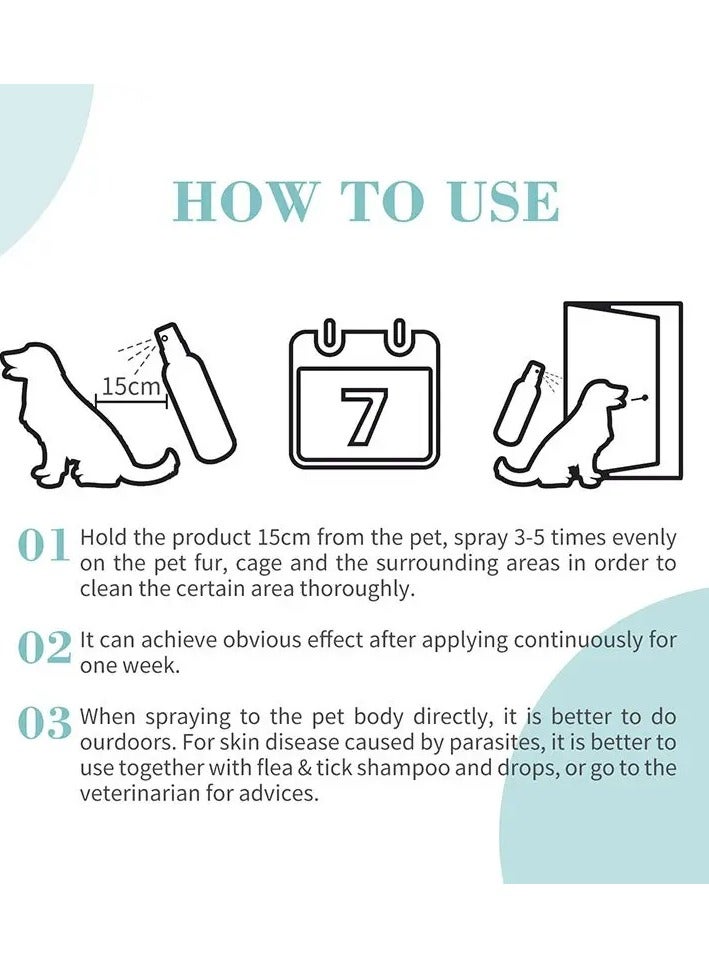 HOW TO USE

15cm

7

01 Hold the product 15cm from the pet, spray 3-5 times evenly on the pet fur, cage and the surrounding areas in order to clean the certain area thoroughly.

02 It can achieve obvious effect after applying continuously for one week.

03 When spraying to the pet body directly, it is better to do ourdoors. For skin disease caused by parasites, it is better to use together with flea & tick shampoo and drops, or go to the veterinarian for advices.