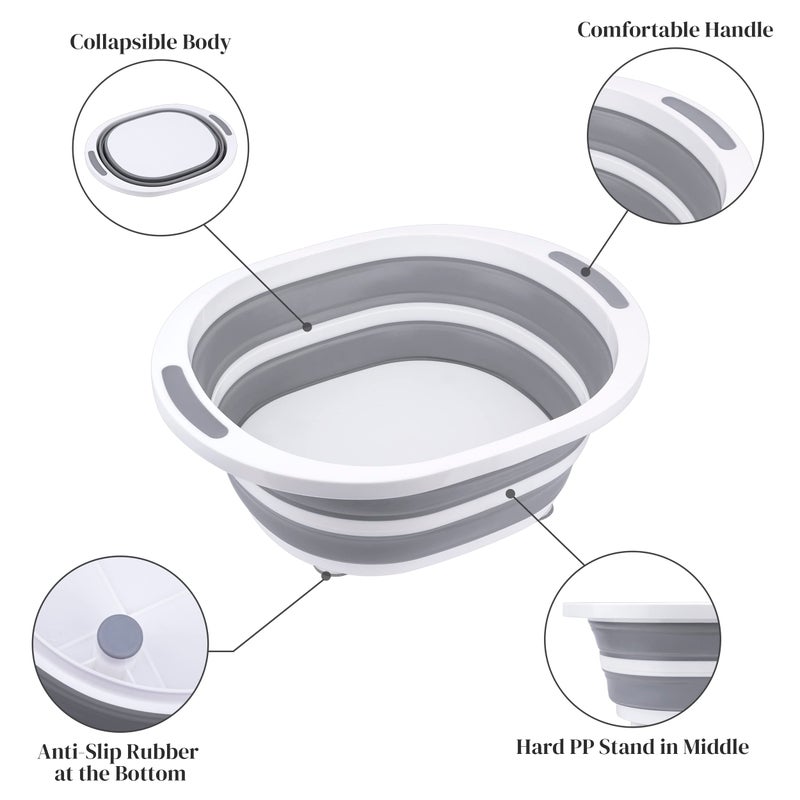 Collapsible Body

Comfortable Handle

Anti-Slip Rubber at the Bottom

Hard PP Stand in Middle