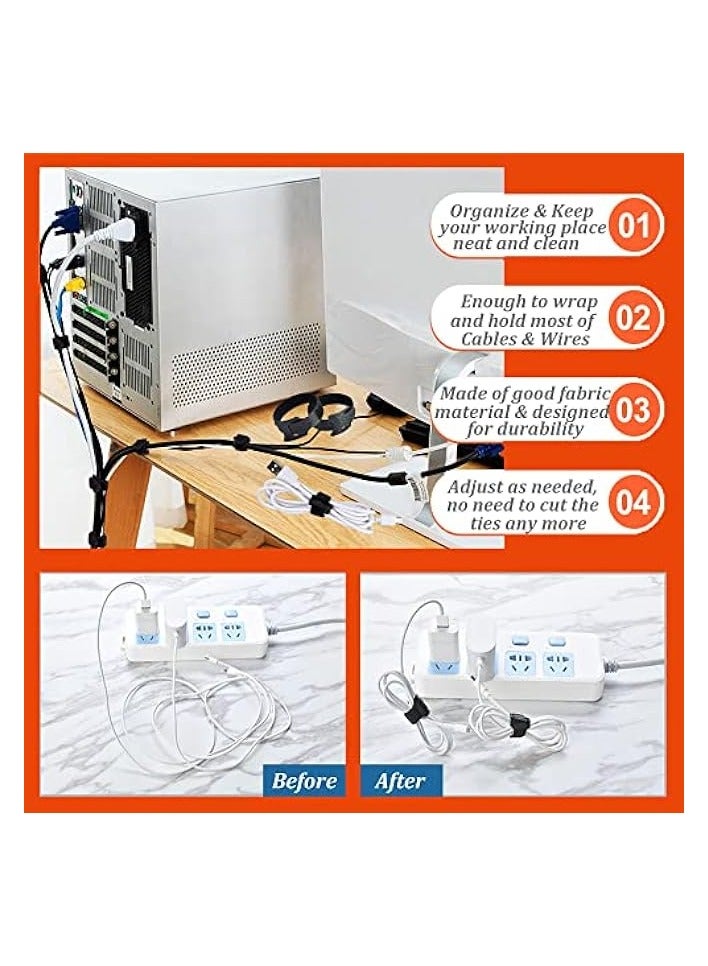 Organize & Keep your working place neat and clean 01

Enough to wrap and hold most of Cables & Wires 02

Made of good fabric material & designed for durability 03

Adjust as needed, no need to cut the ties any more 04

Before

After