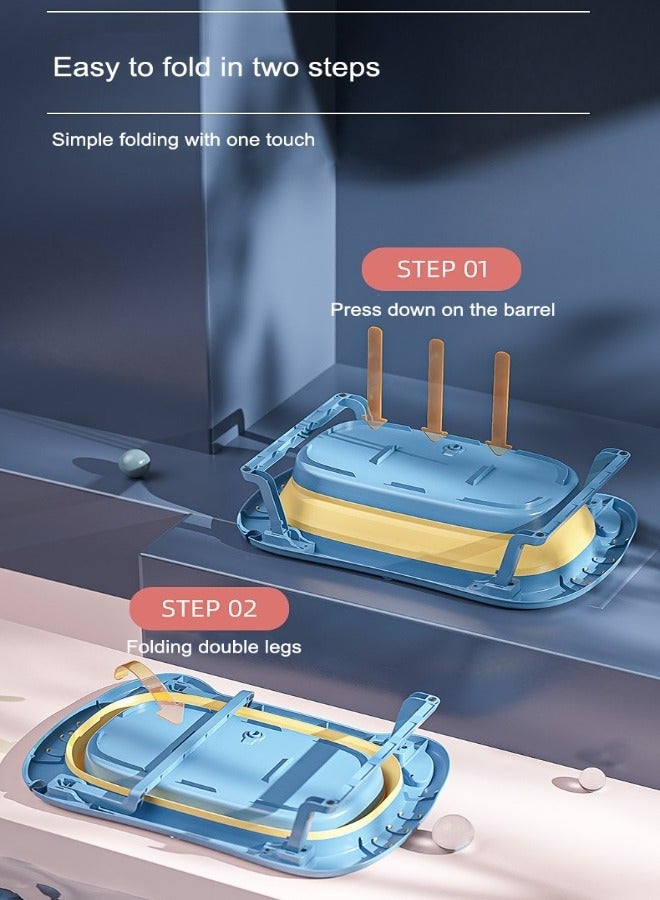 Easy to fold in two steps

Simple folding with one touch

STEP 01

Press down on the barrel

STEP 02

Folding double legs