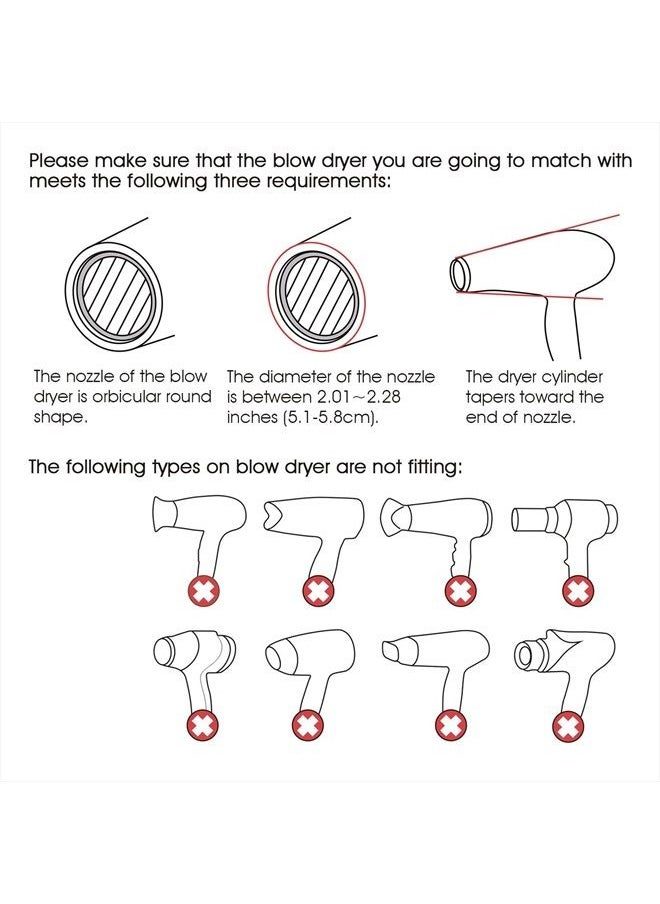 Please make sure that the blow dryer you are going to match with meets the following three requirements:

The nozzle of the blow dryer is orbicular round shape.

The diameter of the nozzle is between 2.01~2.28 inches (5.1-5.8cm).

The dryer cylinder tapers toward the end of nozzle.

The following types on blow dryer are not fitting: