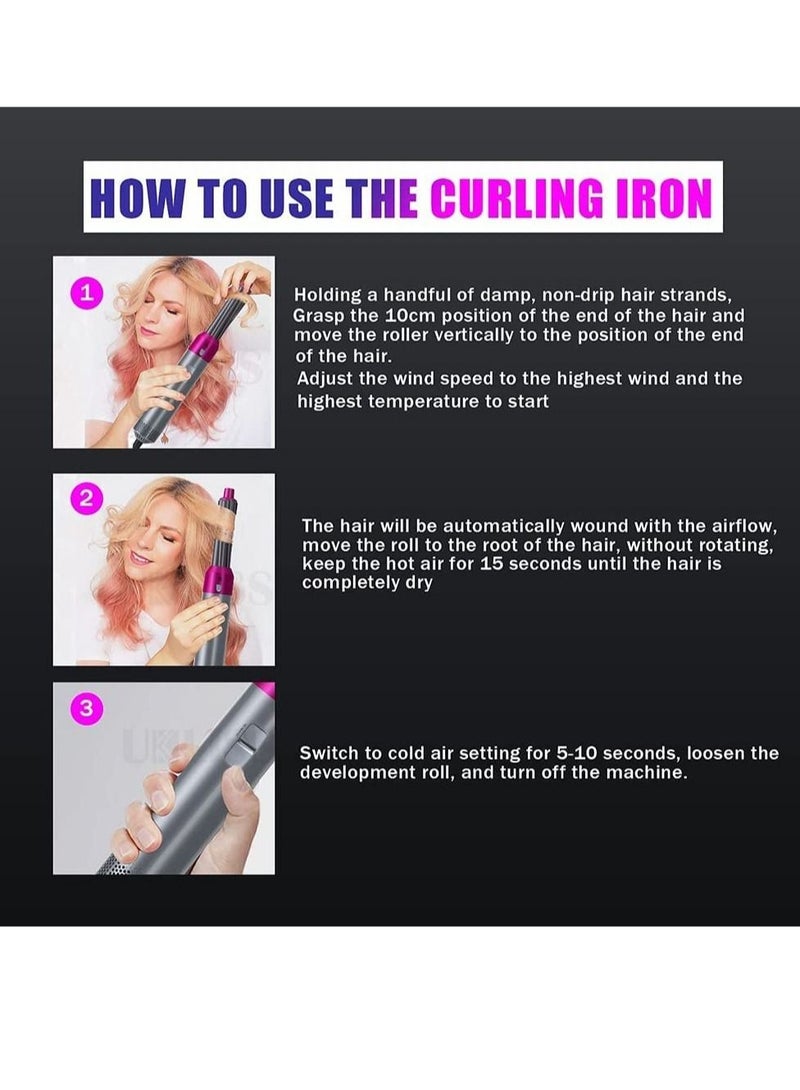 HOW TO USE THE CURLING IRON

1

Holding a handful of damp, non-drip hair strands, Grasp the 10cm position of the end of the hair and move the roller vertically to the position of the end of the hair.
Adjust the wind speed to the highest wind and the highest temperature to start

2

The hair will be automatically wound with the airflow, move the roll to the root of the hair, without rotating, keep the hot air for 15 seconds until the hair is completely dry

3

Switch to cold air setting for 5-10 seconds, loosen the development roll, and turn off the machine.