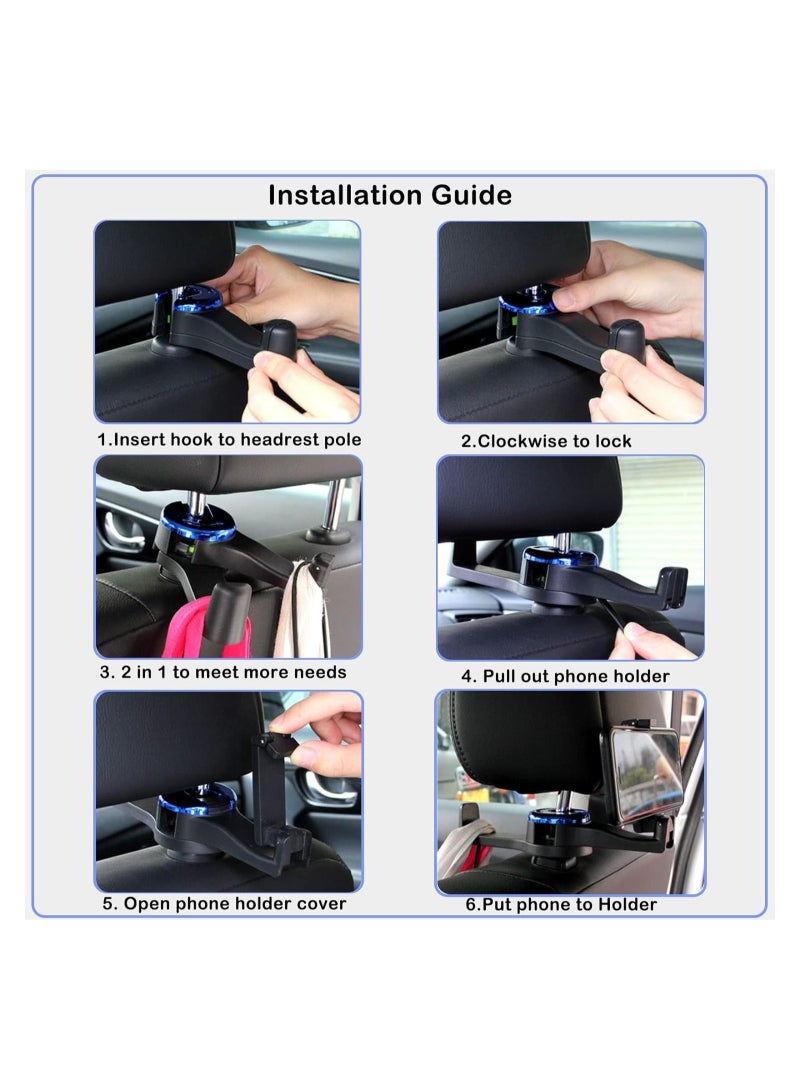 Installation Guide

1.Insert hook to headrest pole

2.Clockwise to lock

3. 2 in 1 to meet more needs

4. Pull out phone holder

5. Open phone holder cover

6.Put phone to Holder