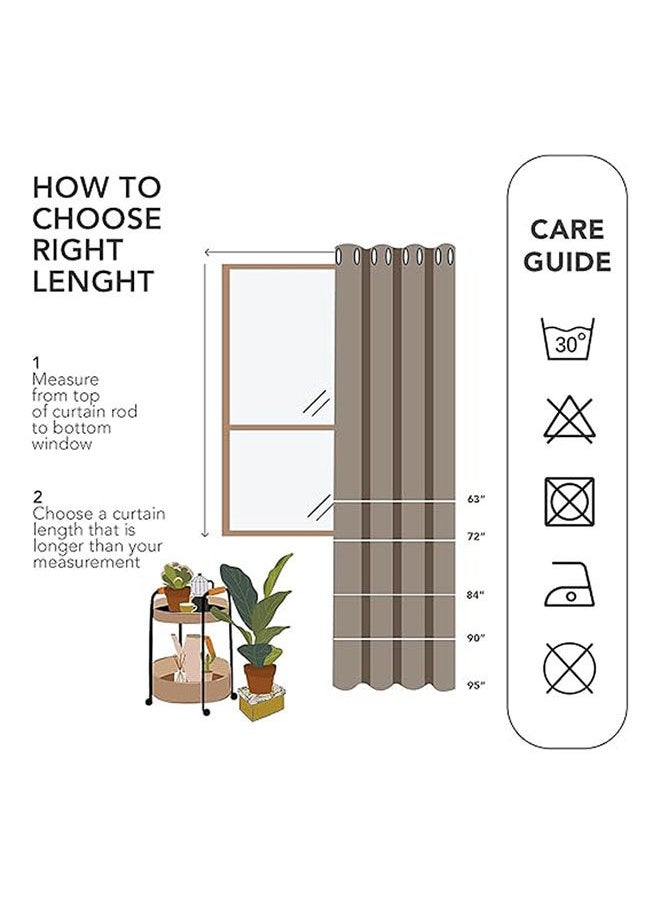 HOW TO CHOOSE RIGHT LENGHT

1
Measure from top of curtain rod to bottom window

2
Choose a curtain length that is longer than your measurement

63"
72"
84"
90"
95"

CARE GUIDE

30°