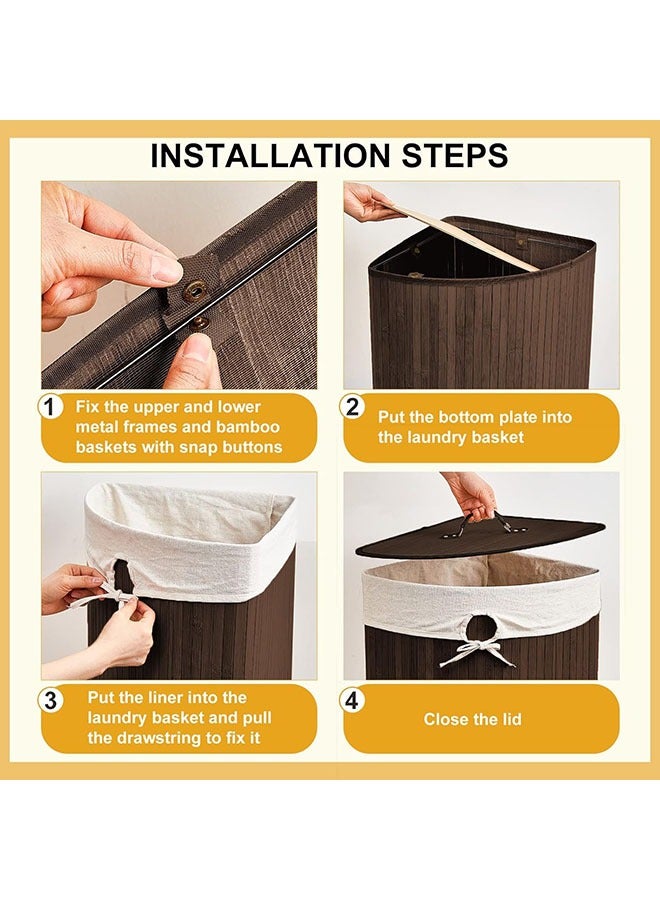 INSTALLATION STEPS

1 Fix the upper and lower metal frames and bamboo baskets with snap buttons

2 Put the bottom plate into the laundry basket

3 Put the liner into the laundry basket and pull the drawstring to fix it

4 Close the lid