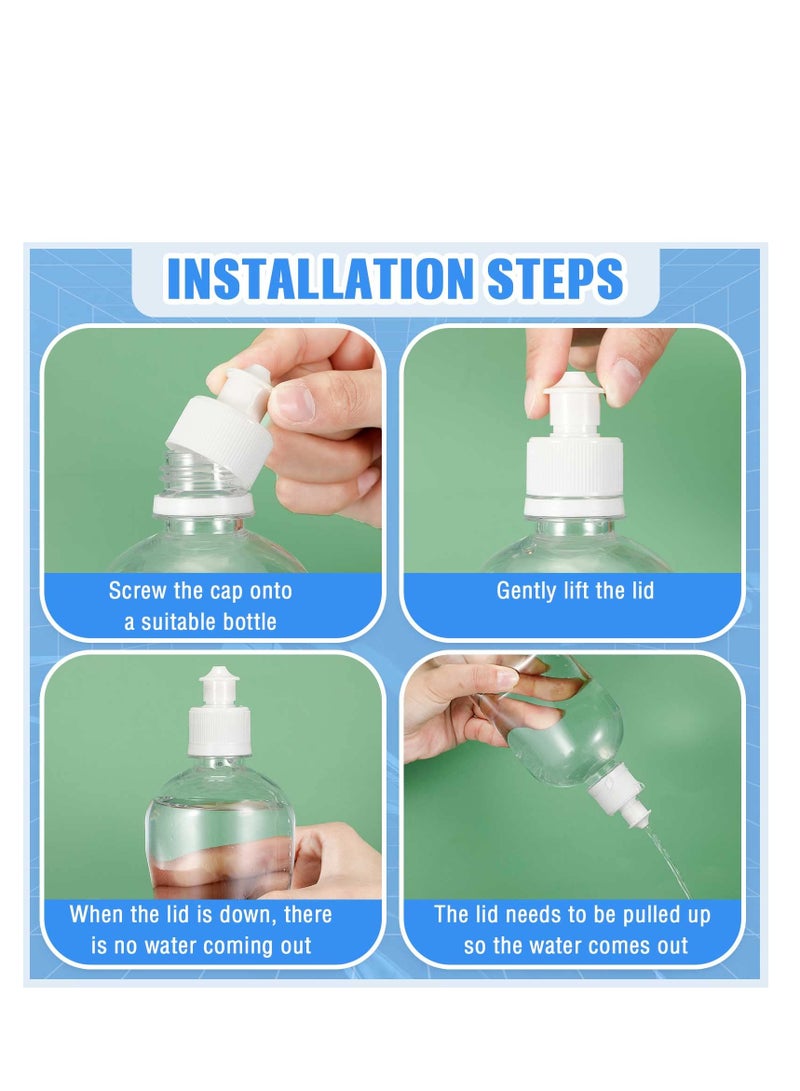 INSTALLATION STEPS

Screw the cap onto a suitable bottle

Gently lift the lid

When the lid is down, there is no water coming out

The lid needs to be pulled up so the water comes out