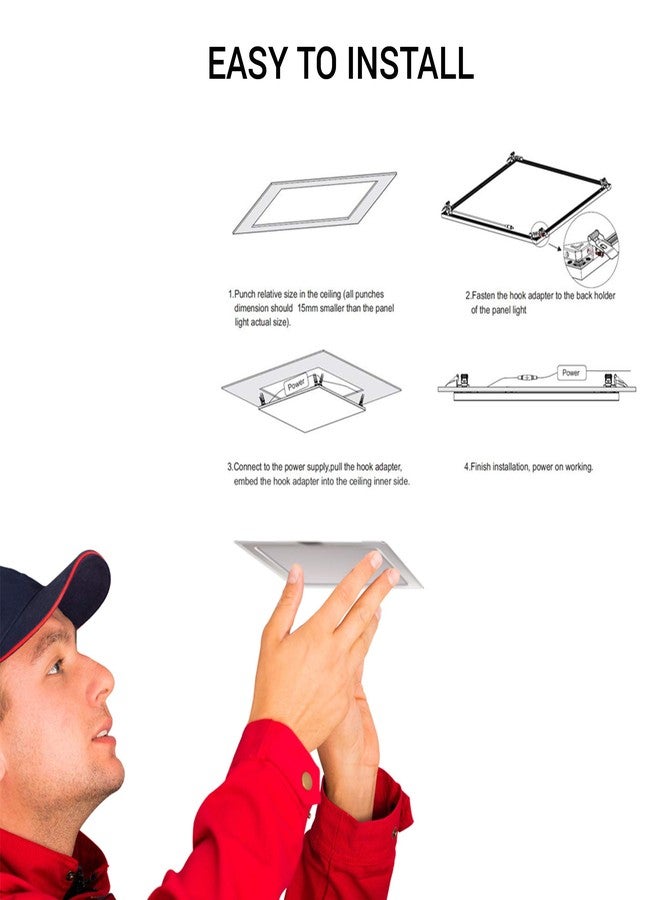 EASY TO INSTALL

1.Punch relative size in the ceiling (all punches dimension should 15mm smaller than the panel light actual size).

2.Fasten the hook adapter to the back holder of the panel light

Power

Power

3.Connect to the power supply,pull the hook adapter, embed the hook adapter into the ceiling inner side.

4.Finish installation, power on working.