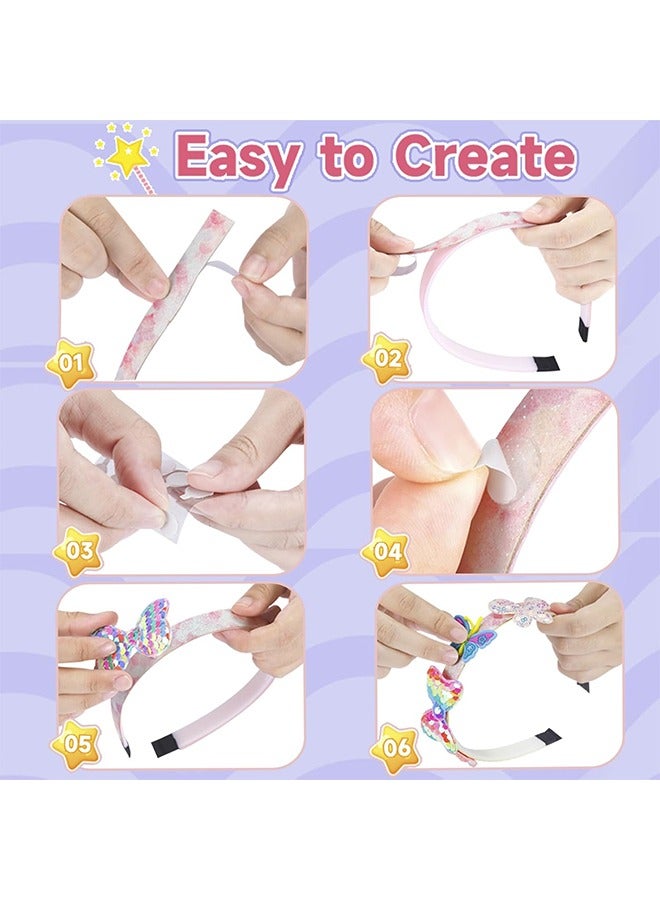 Easy to Create

01

02

03

04

05

06