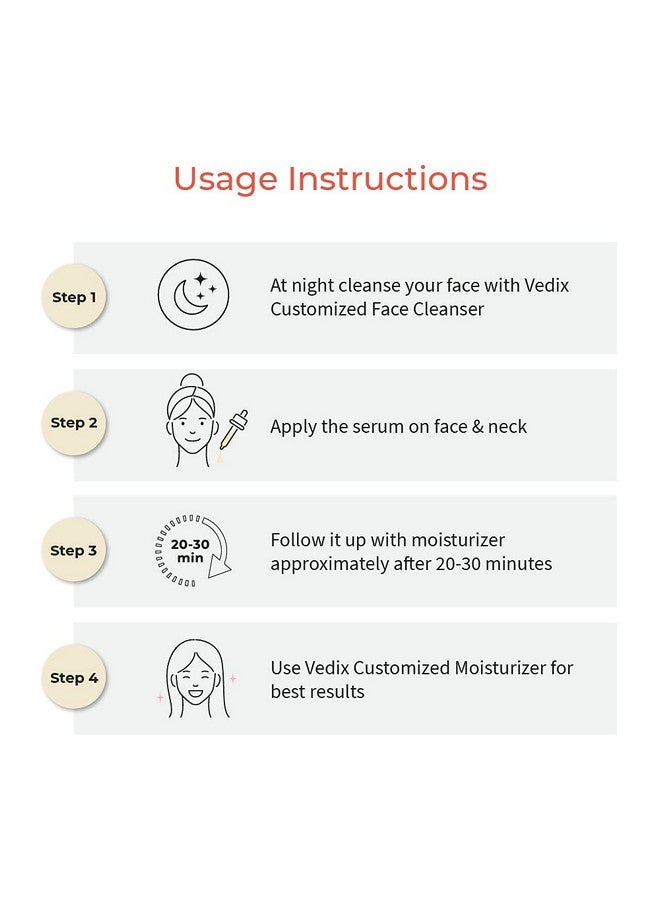 Usage Instructions

Step 1

At night cleanse your face with Vedix Customized Face Cleanser

Step 2

Apply the serum on face & neck

Step 3

20-30 min

Follow it up with moisturizer approximately after 20-30 minutes

Step 4

Use Vedix Customized Moisturizer for best results