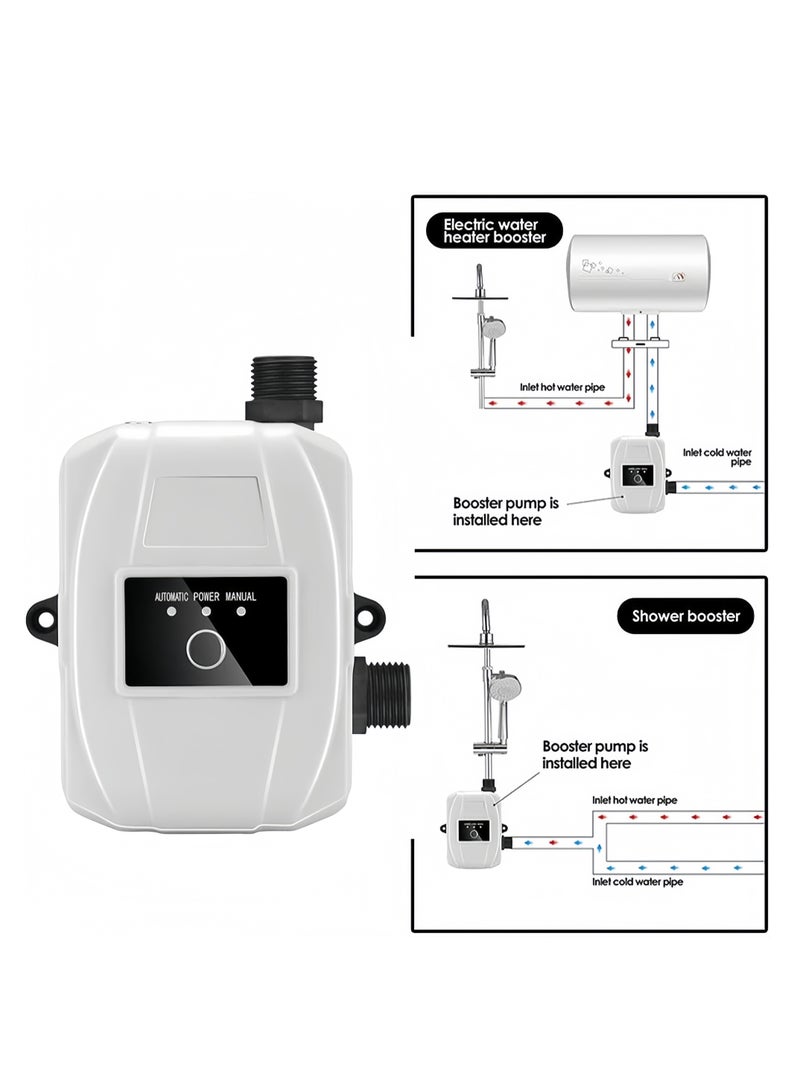 AUTOMATIC POWER MANUAL

Electric water heater booster

Inlet hot water pipe

Inlet cold water pipe

Booster pump is installed here

Shower booster

Booster pump is installed here

Inlet hot water pipe

Inlet cold water pipe