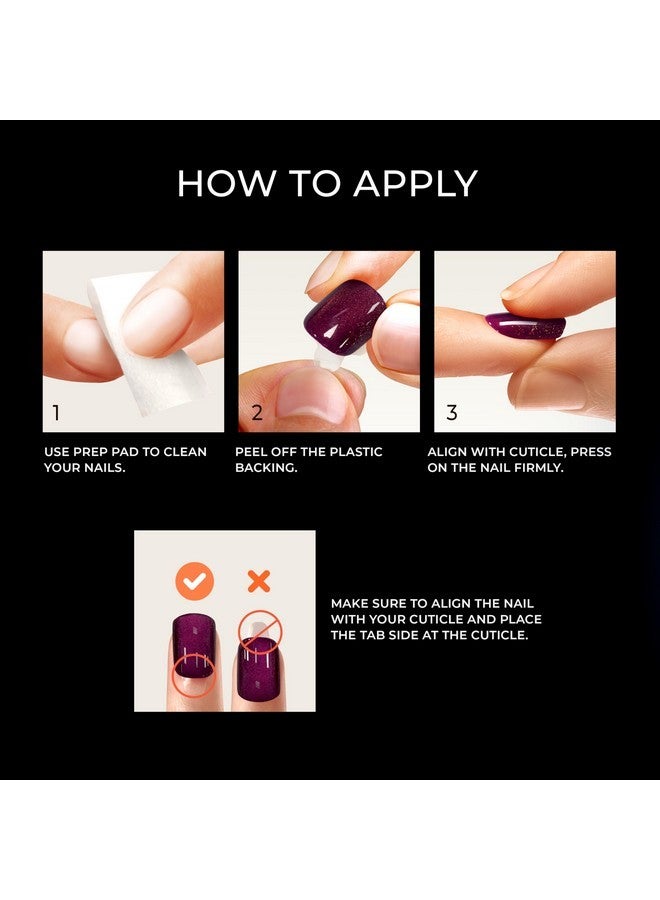 HOW TO APPLY

1

USE PREP PAD TO CLEAN YOUR NAILS.

2

PEEL OFF THE PLASTIC BACKING.

3

ALIGN WITH CUTICLE, PRESS ON THE NAIL FIRMLY.

MAKE SURE TO ALIGN THE NAIL WITH YOUR CUTICLE AND PLACE THE TAB SIDE AT THE CUTICLE.