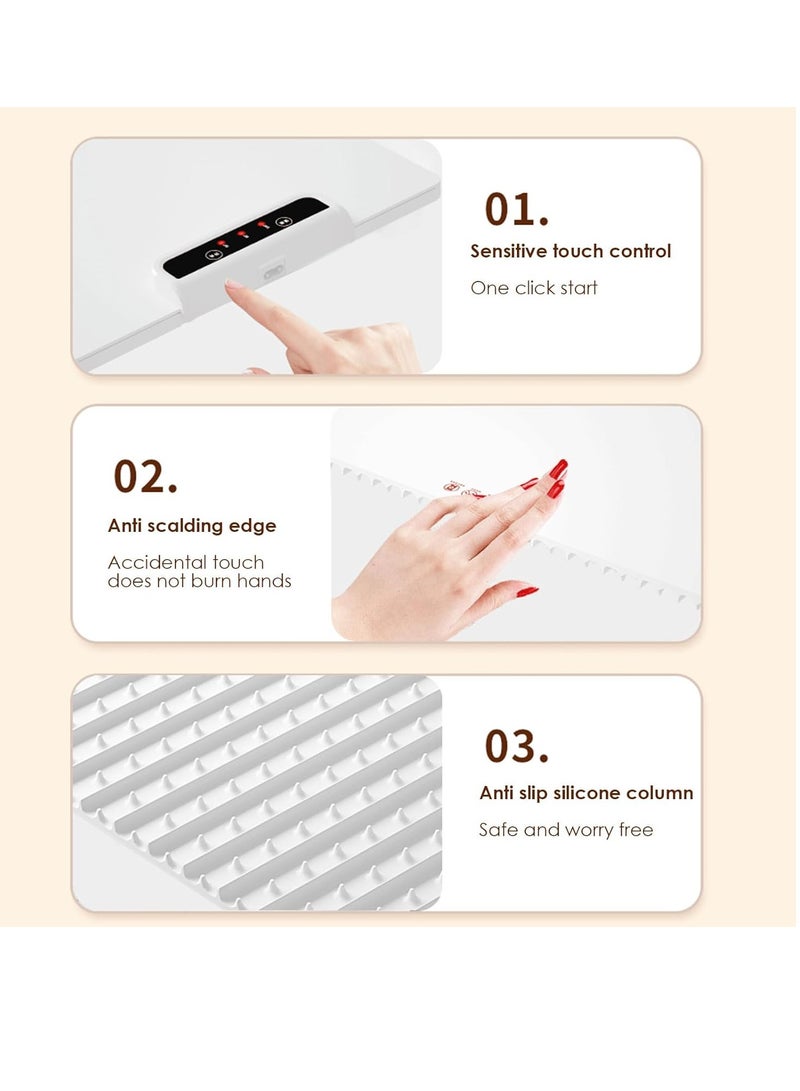 01.

Sensitive touch control

One click start

02.

Anti scalding edge

Accidental touch does not burn hands

03.

Anti slip silicone column

Safe and worry free