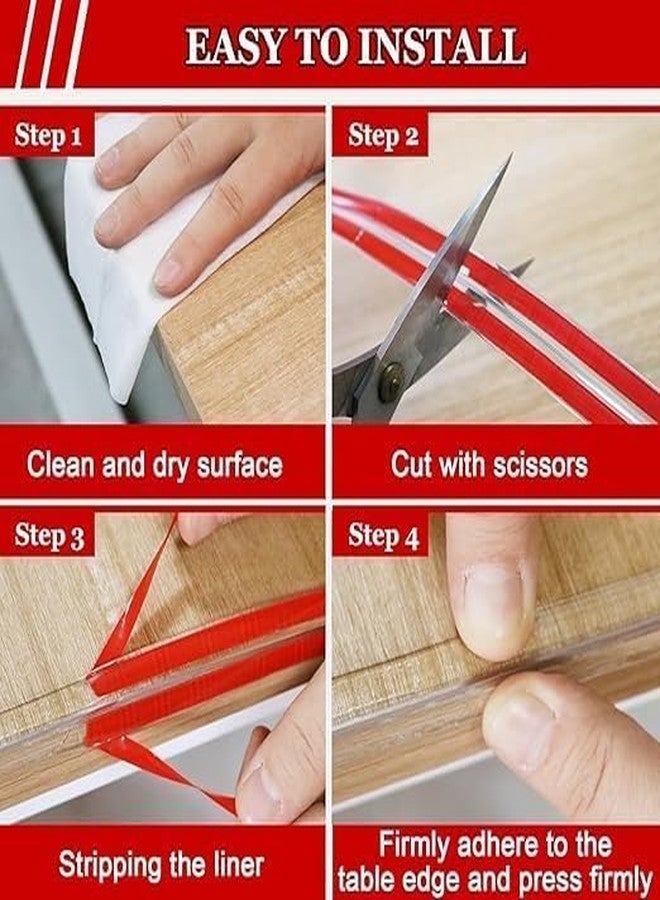 EASY TO INSTALL

Step 1

Clean and dry surface

Step 2

Cut with scissors

Step 3

Stripping the liner

Step 4

Firmly adhere to the table edge and press firmly