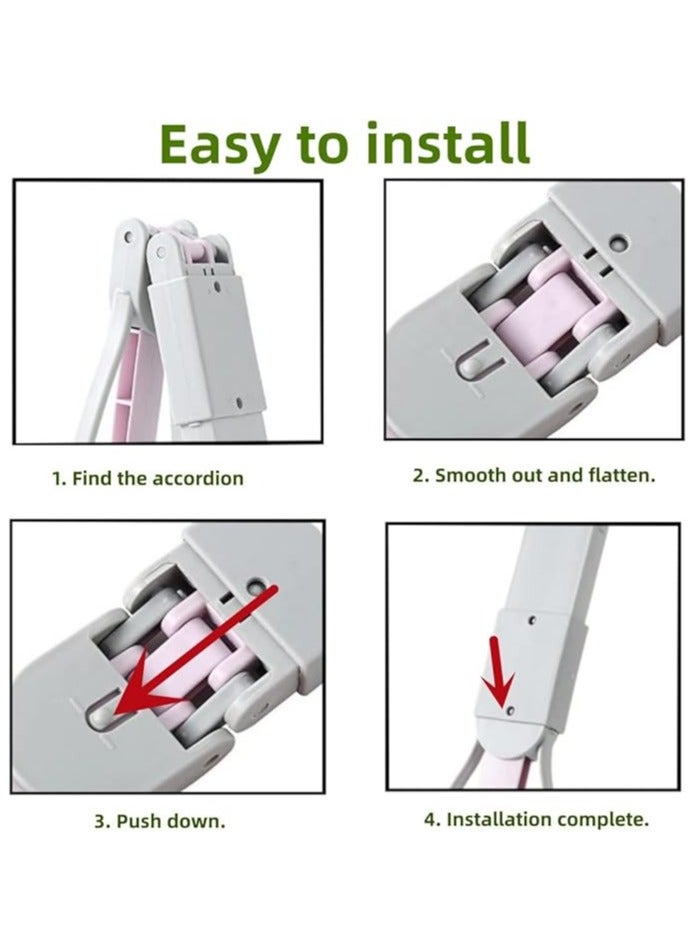 Easy to install

1. Find the accordion

2. Smooth out and flatten.

3. Push down.

4. Installation complete.