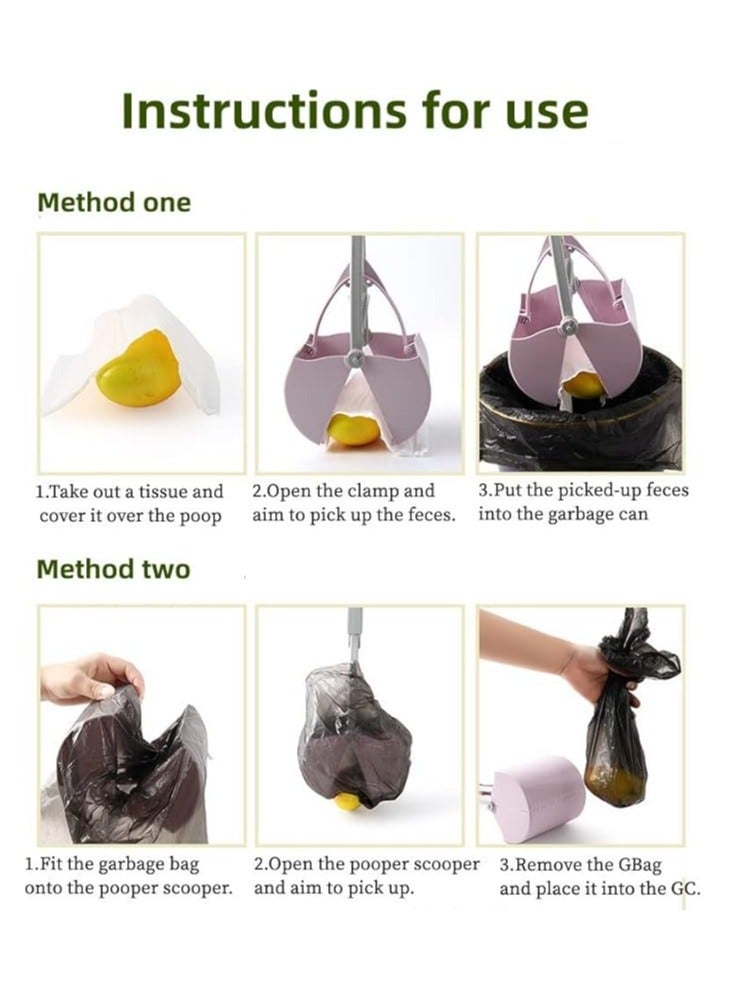 Instructions for use

Method one

1.Take out a tissue and cover it over the poop

2.Open the clamp and aim to pick up the feces.

3.Put the picked-up feces into the garbage can

Method two

1.Fit the garbage bag onto the pooper scooper.

2.Open the pooper scooper and aim to pick up.

3.Remove the GBag and place it into the GC.