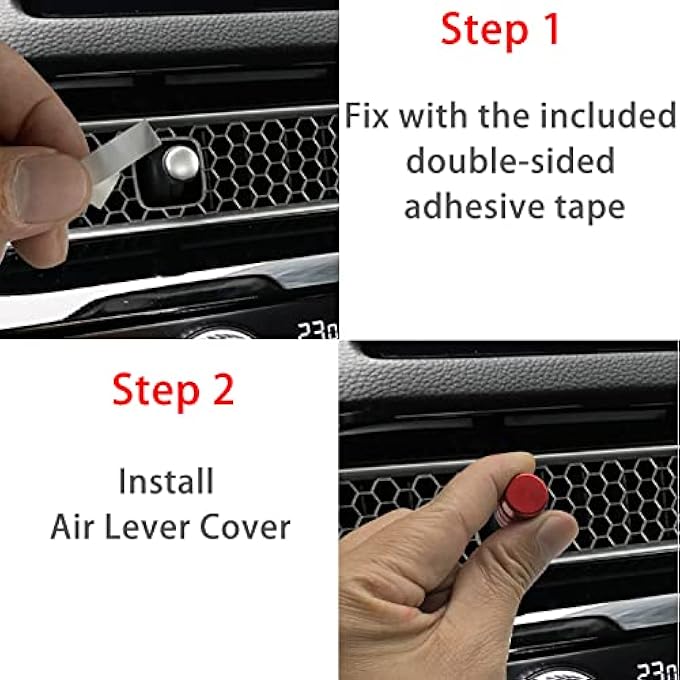 Step 1

Fix with the included double-sided adhesive tape

23.0

Step 2

Install Air Lever Cover

23.0