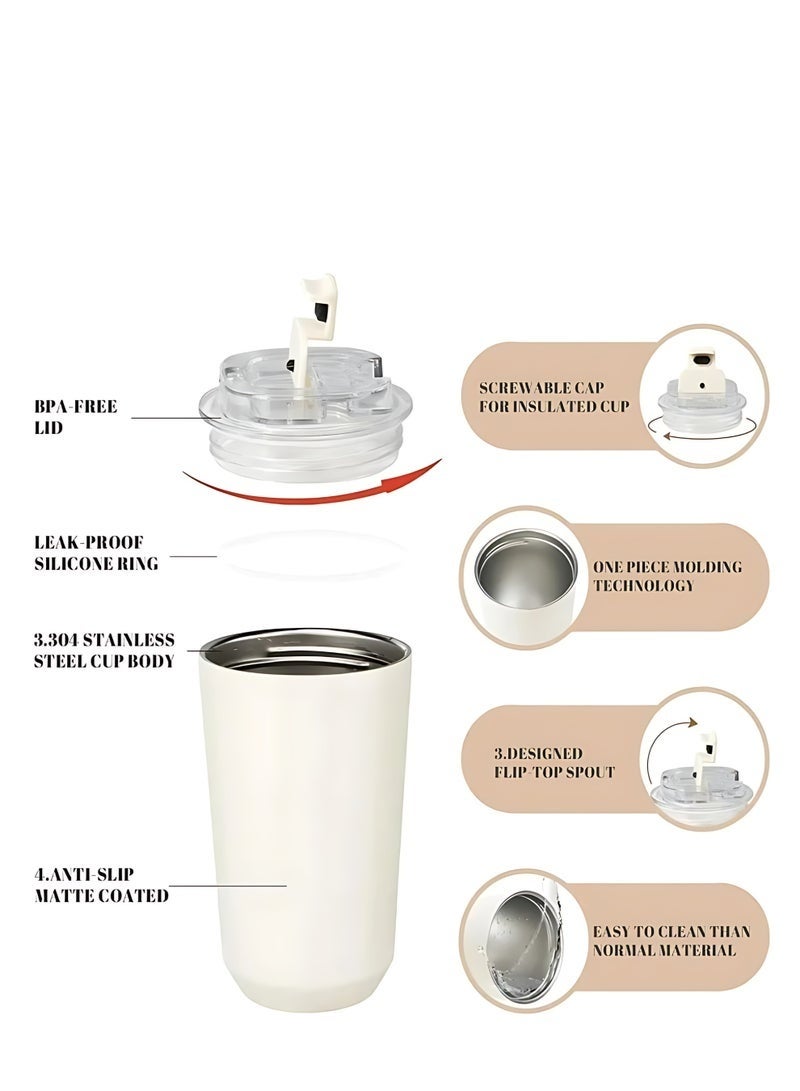 BPA-FREE
LID

LEAK-PROOF
SILICONE RING

3.304 STAINLESS
STEEL CUP BODY

4.ANTI-SLIP
MATTE COATED

SCREWABLE CAP
FOR INSULATED CUP

ONE PIECE MOLDING
TECHNOLOGY

3.DESIGNED
FLIP-TOP SPOUT

EASY TO CLEAN THAN
NORMAL MATERIAL