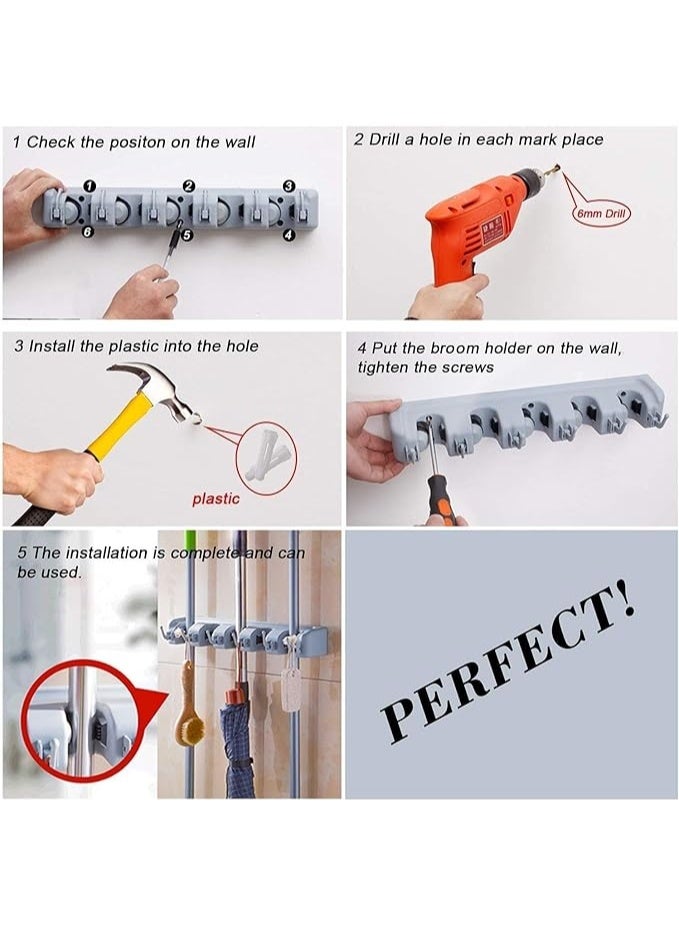 1 Check the positon on the wall

1 2 3 6 5 4

2 Drill a hole in each mark place

6mm Drill

3 Install the plastic into the hole

plastic

4 Put the broom holder on the wall, tighten the screws

5 The installation is complete and can be used.

PERFECT!