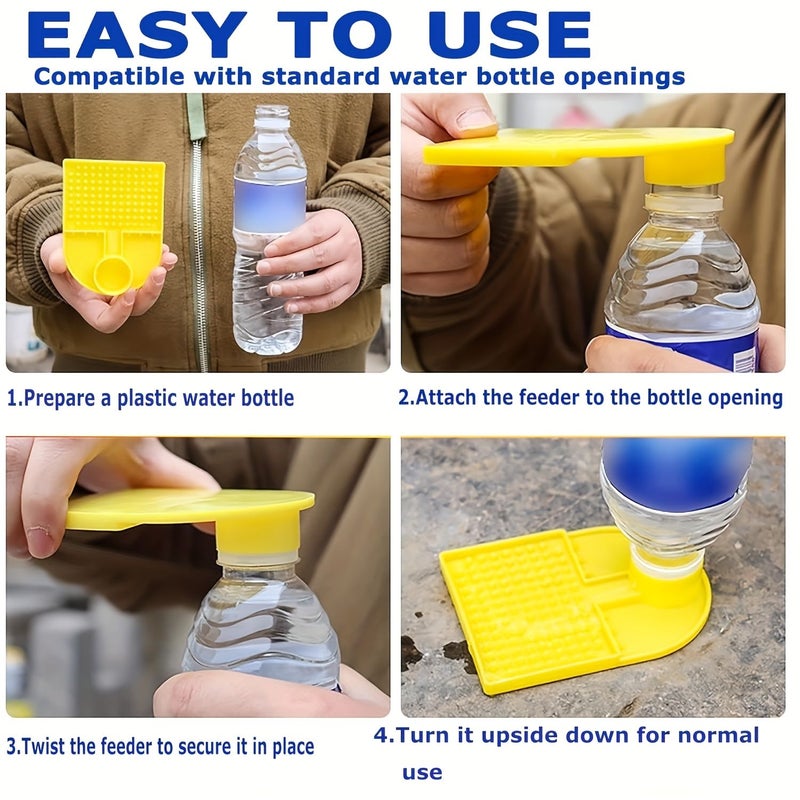 EASY TO USE
Compatible with standard water bottle openings

1.Prepare a plastic water bottle

2.Attach the feeder to the bottle opening

3.Twist the feeder to secure it in place

4.Turn it upside down for normal use