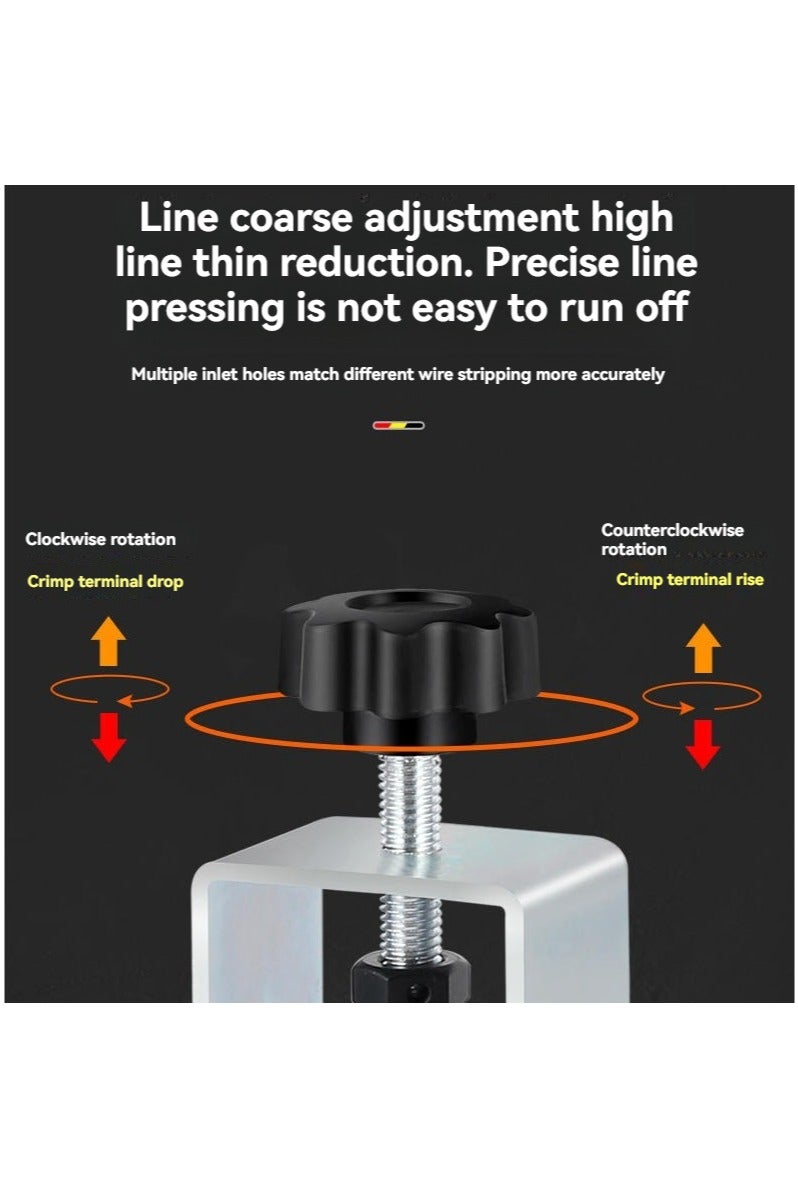 Line coarse adjustment high line thin reduction. Precise line pressing is not easy to run off

Multiple inlet holes match different wire stripping more accurately

Clockwise rotation

Crimp terminal drop

Counterclockwise rotation

Crimp terminal rise