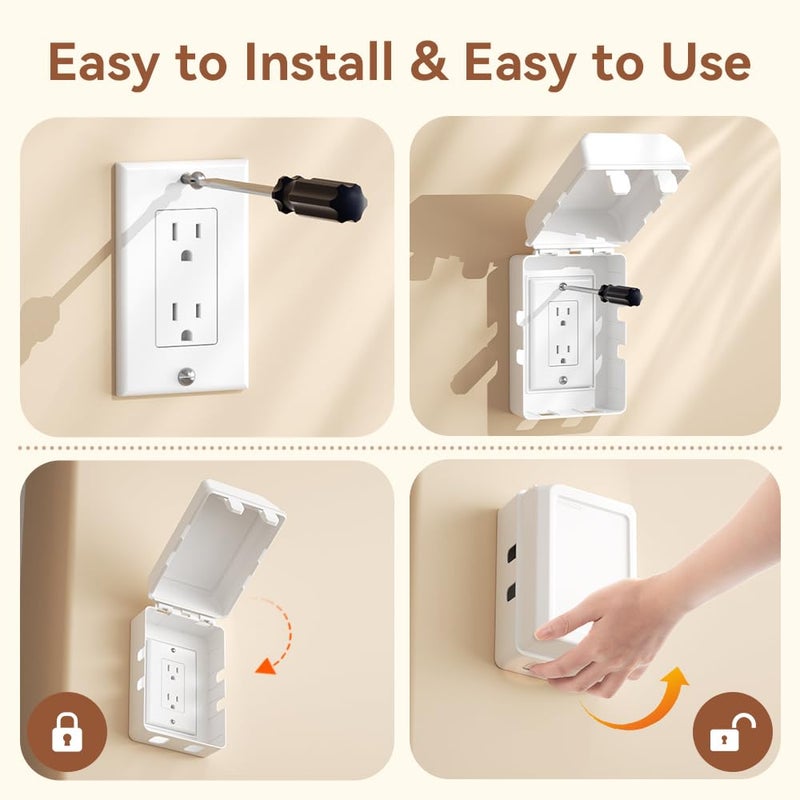 Easy to Install & Easy to Use