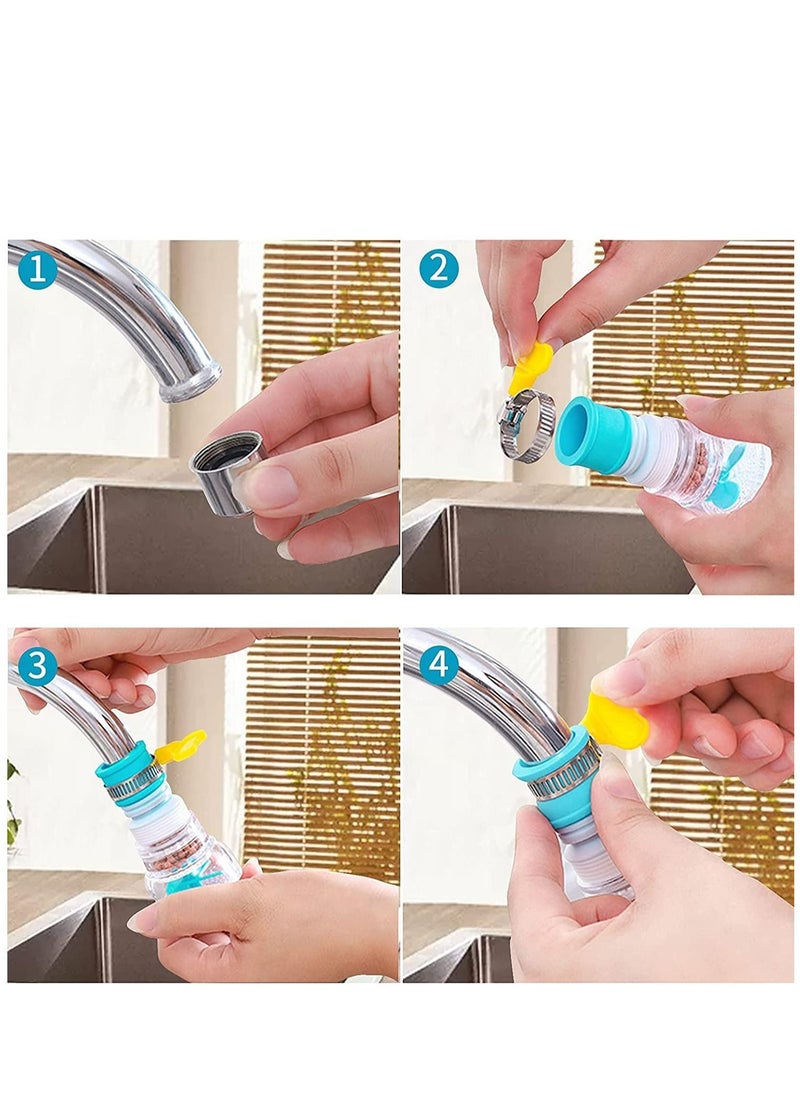 1

2

3

4