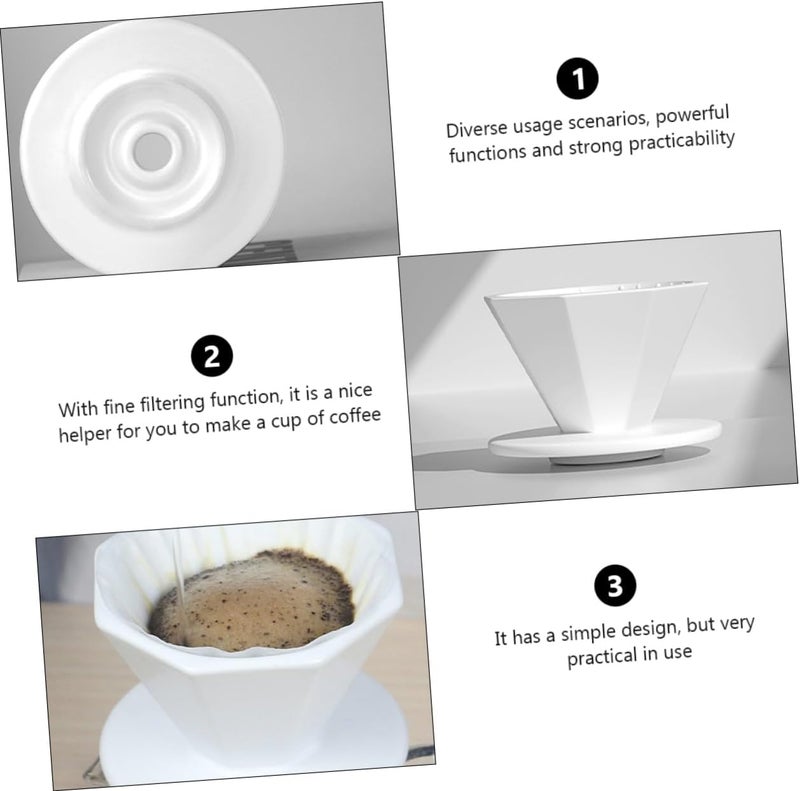 1

Diverse usage scenarios, powerful functions and strong practicability

2

With fine filtering function, it is a nice helper for you to make a cup of coffee

3

It has a simple design, but very practical in use