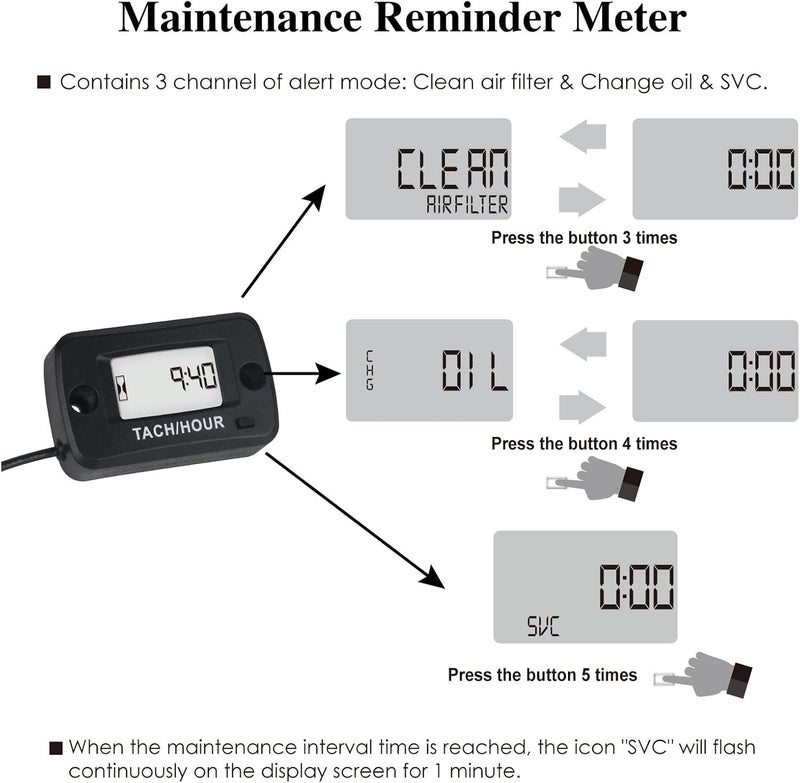 Maintenance Reminder Meter

■ Contains 3 channel of alert mode: Clean air filter & Change oil & SVC.

CLEAN
AIRFILTER

0:00

Press the button 3 times

9:40

TACH/HOUR

CHG

OIL

0:00

Press the button 4 times

0:00

SVC

Press the button 5 times

■ When the maintenance interval time is reached, the icon "SVC" will flash continuously on the display screen for 1 minute.