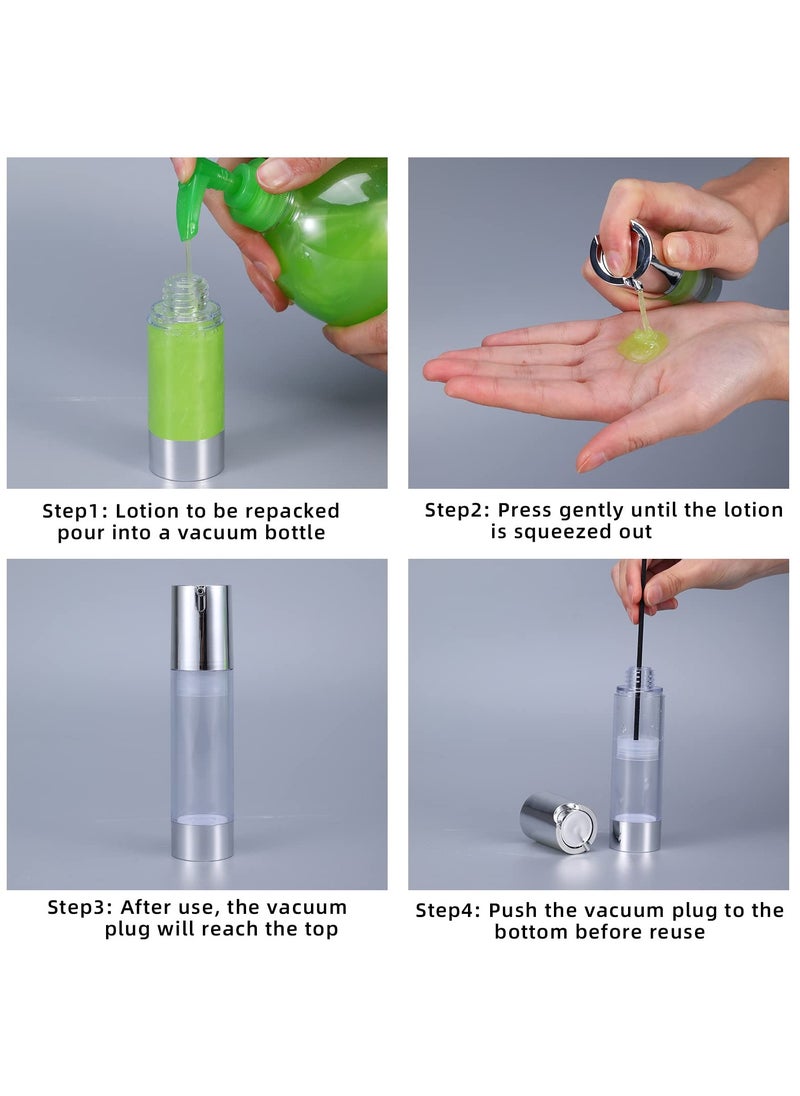 Step1: Lotion to be repacked pour into a vacuum bottle

Step2: Press gently until the lotion is squeezed out

Step3: After use, the vacuum plug will reach the top

Step4: Push the vacuum plug to the bottom before reuse